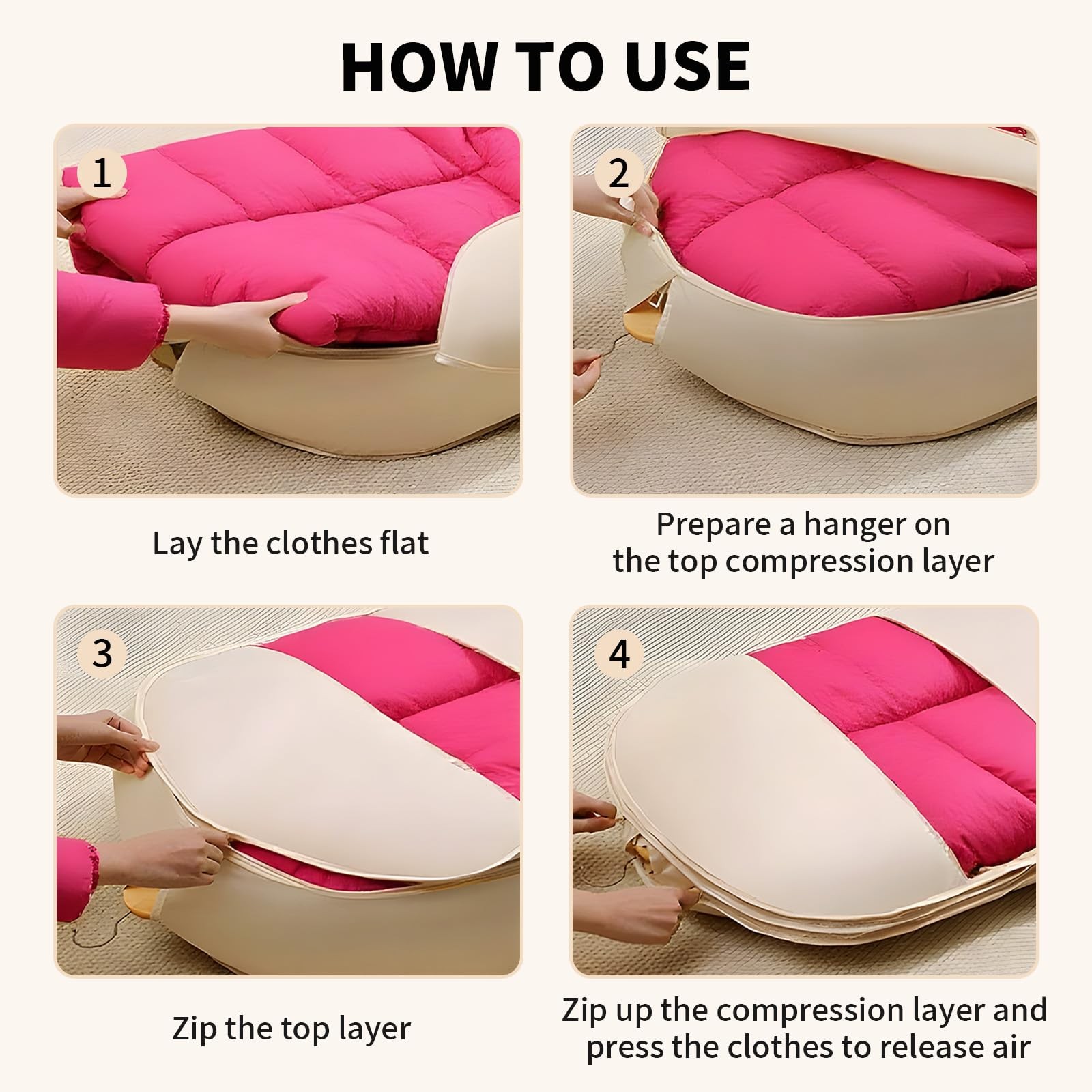 HOW TO USE

1

Lay the clothes flat

2

Prepare a hanger on the top compression layer

3

Zip the top layer

4

Zip up the compression layer and press the clothes to release air