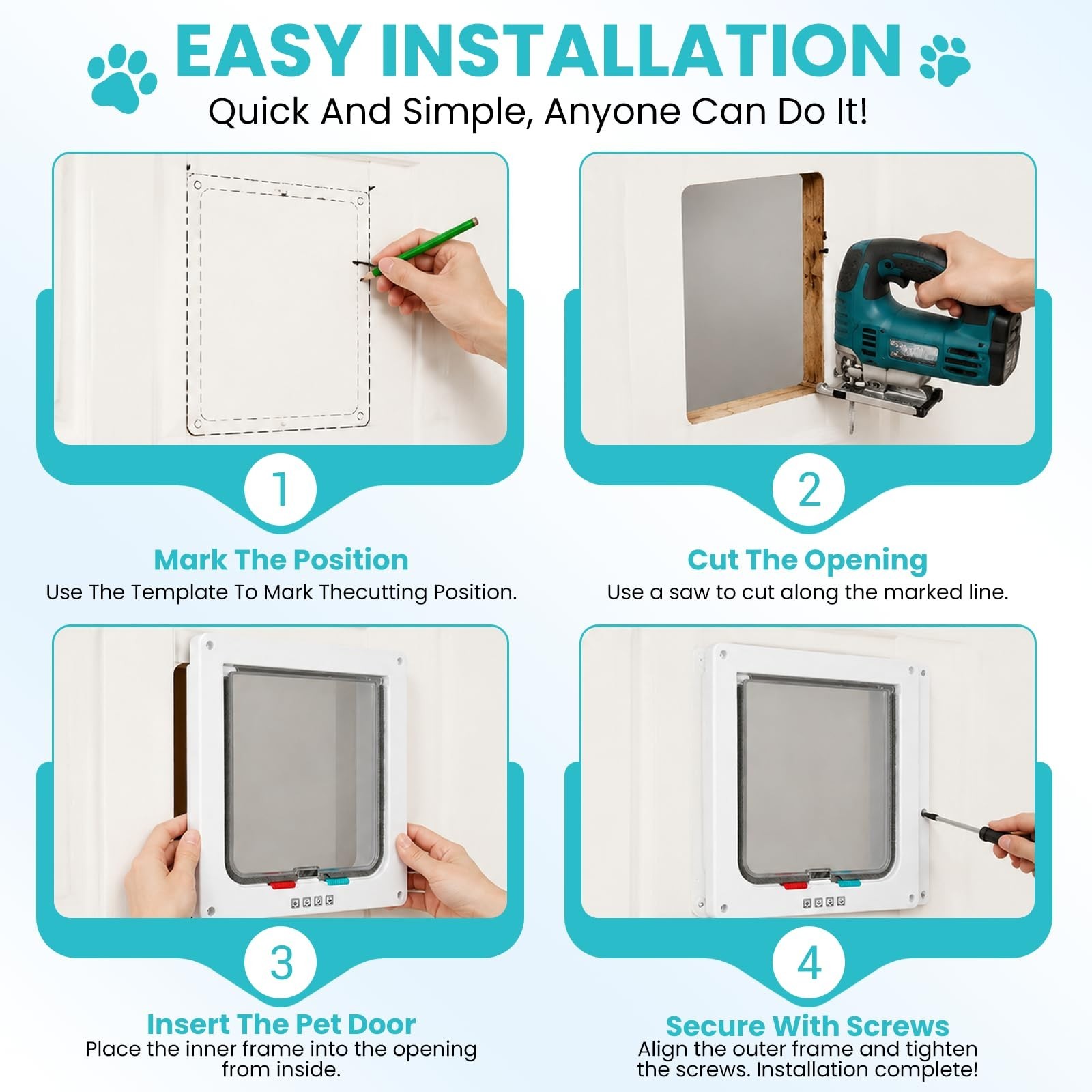 EASY INSTALLATION
Quick And Simple, Anyone Can Do It!

1
Mark The Position
Use The Template To Mark Thecutting Position.

2
Cut The Opening
Use a saw to cut along the marked line.

3
Insert The Pet Door
Place the inner frame into the opening from inside.

4
Secure With Screws
Align the outer frame and tighten the screws. Installation complete!