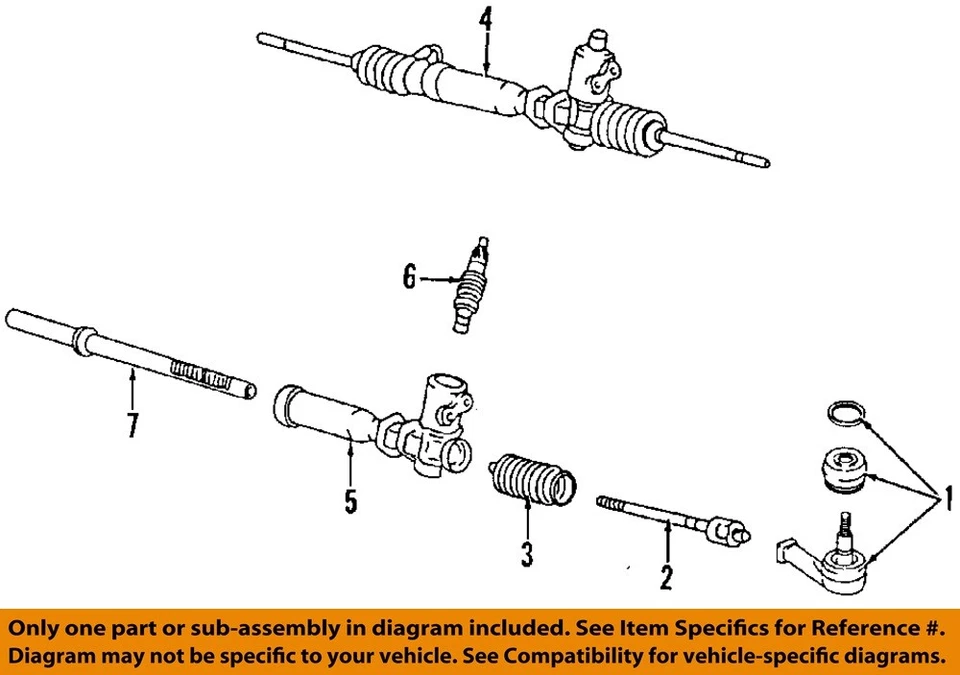 4

6

7

5

3

2

1

Only one part or sub-assembly in diagram included. See Item Specifics for Reference #. Diagram may not be specific to your vehicle. See Compatibility for vehicle-specific diagrams.