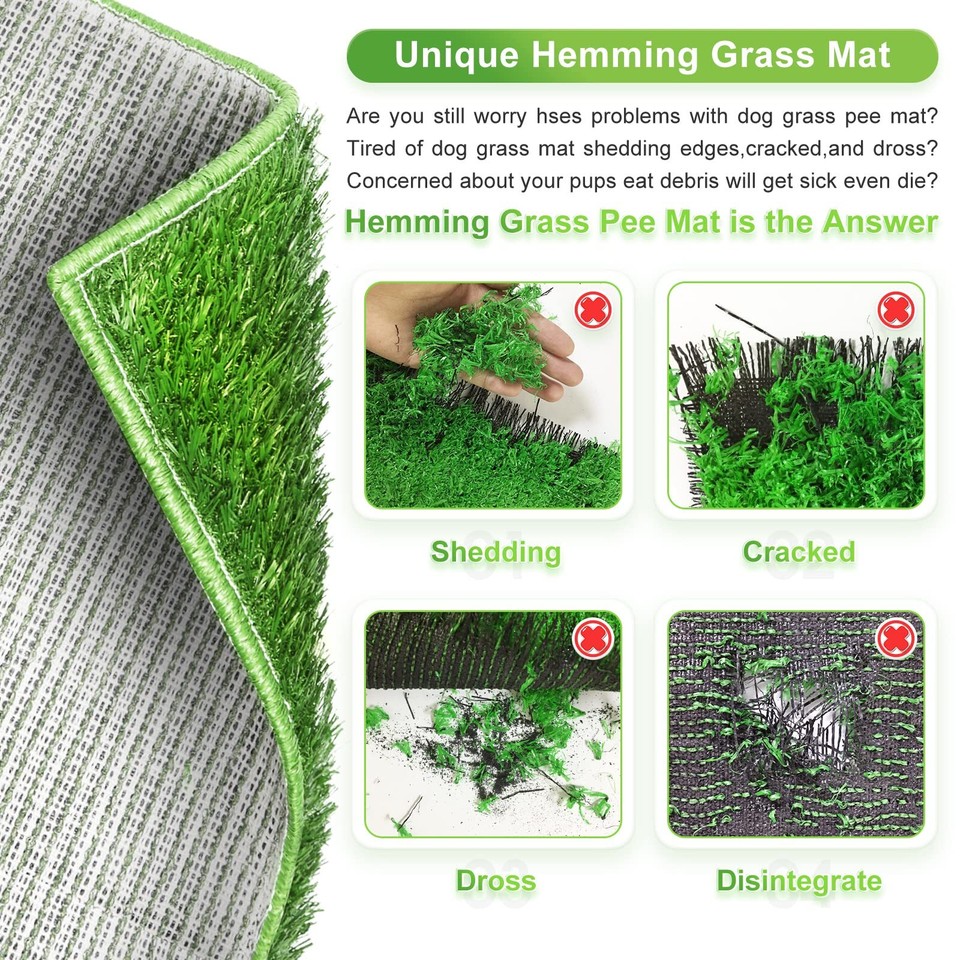 Unique Hemming Grass Mat

Are you still worry hses problems with dog grass pee mat? Tired of dog grass mat shedding edges,cracked,and dross? Concerned about your pups eat debris will get sick even die?

Hemming Grass Pee Mat is the Answer

Shedding

Cracked

Dross

Disintegrate