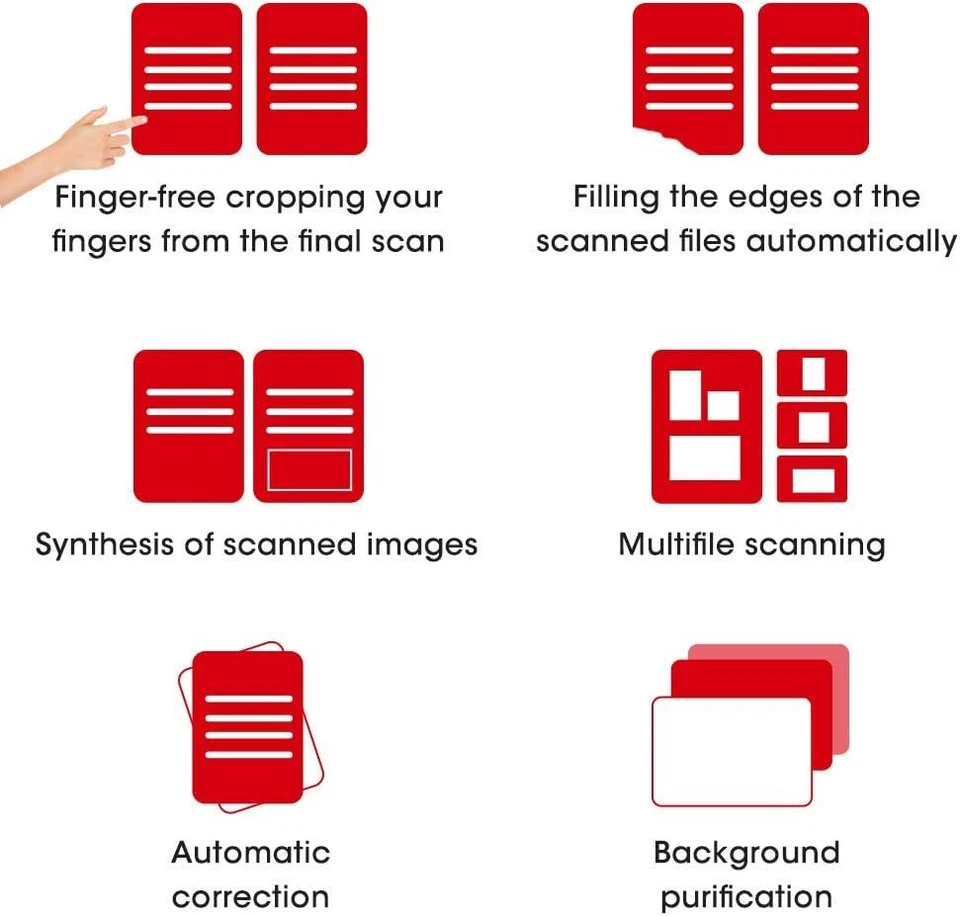 Finger-free cropping your fingers from the final scan

Filling the edges of the scanned files automatically

Synthesis of scanned images

Multifile scanning

Automatic correction

Background purification