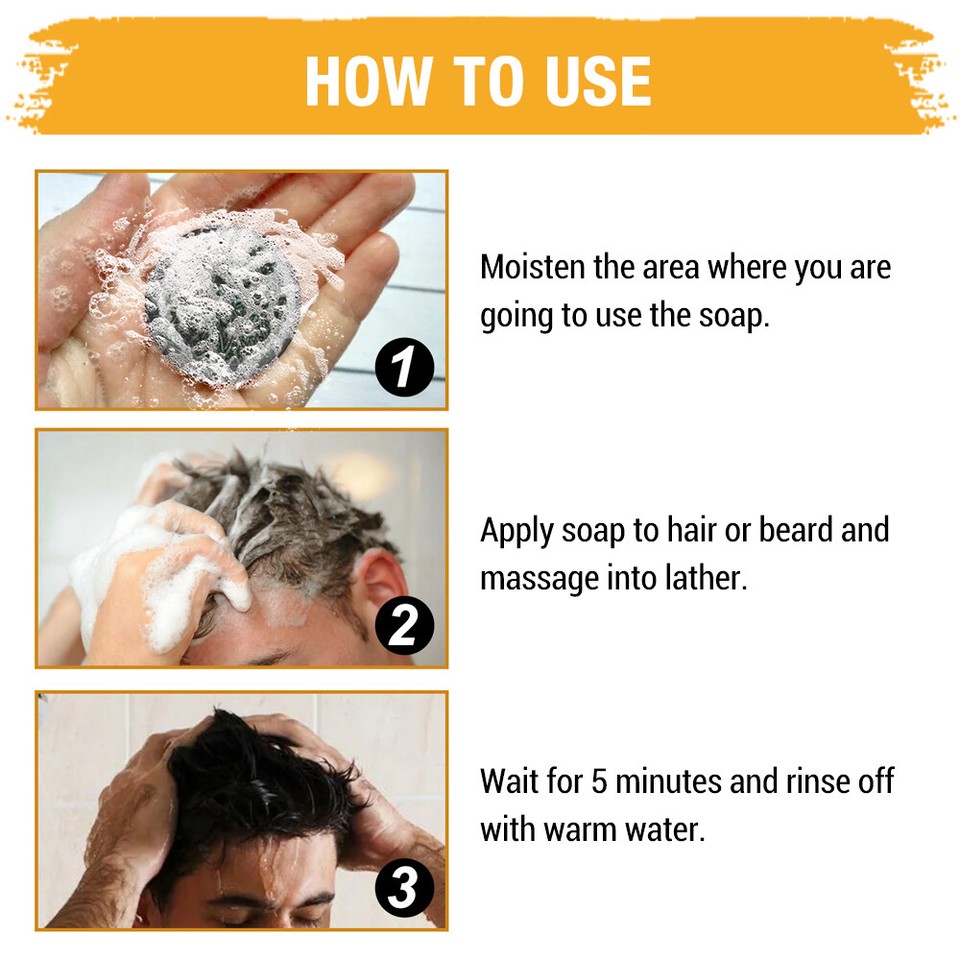 HOW TO USE

1

Moisten the area where you are going to use the soap.

2

Apply soap to hair or beard and massage into lather.

3

Wait for 5 minutes and rinse off with warm water.