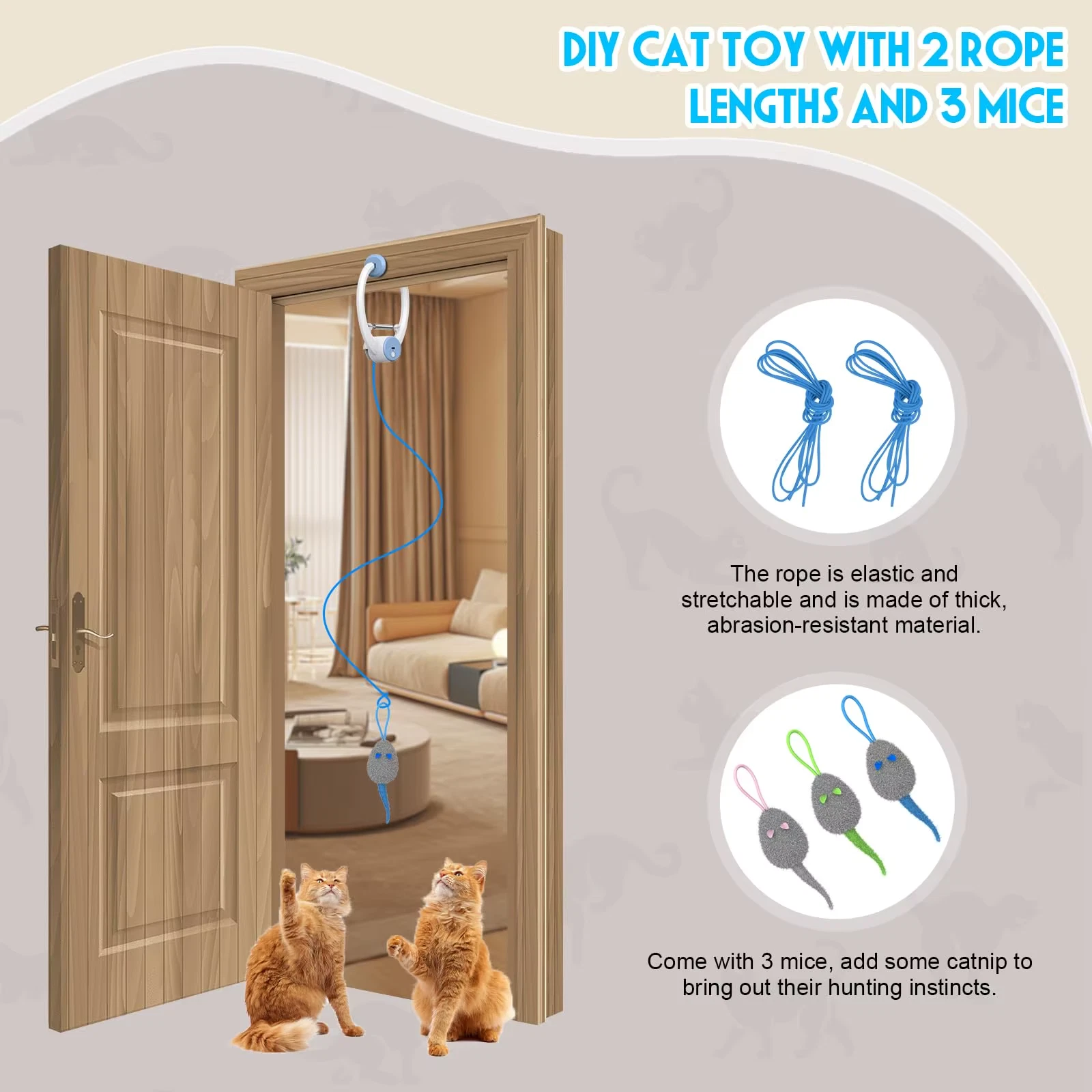 DIY CAT TOY WITH 2 ROPE LENGTHS AND 3 MICE

The rope is elastic and stretchable and is made of thick, abrasion-resistant material.

Come with 3 mice, add some catnip to bring out their hunting instincts.