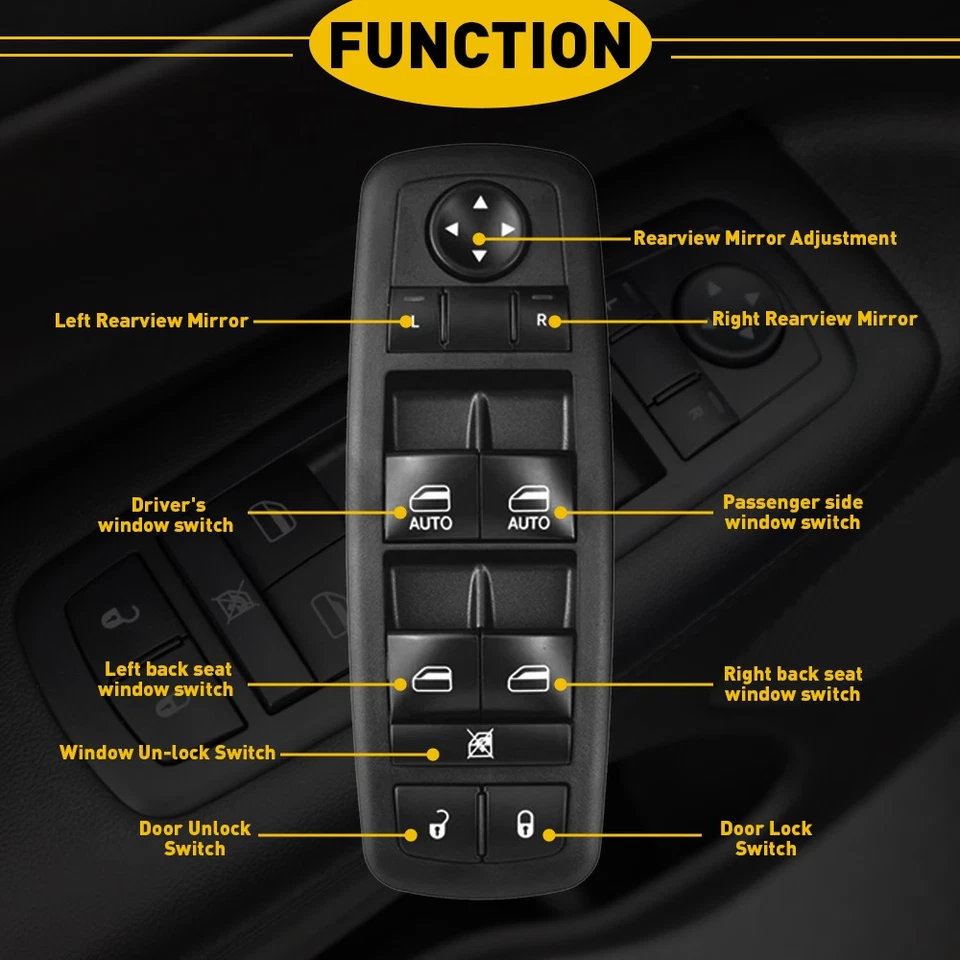 FUNCTION

Rearview Mirror Adjustment

Left Rearview Mirror

L

R

Right Rearview Mirror

Driver's window switch

AUTO

AUTO

Passenger side window switch

Left back seat window switch

Right back seat window switch

Window Un-lock Switch

Door Unlock Switch

Door Lock Switch