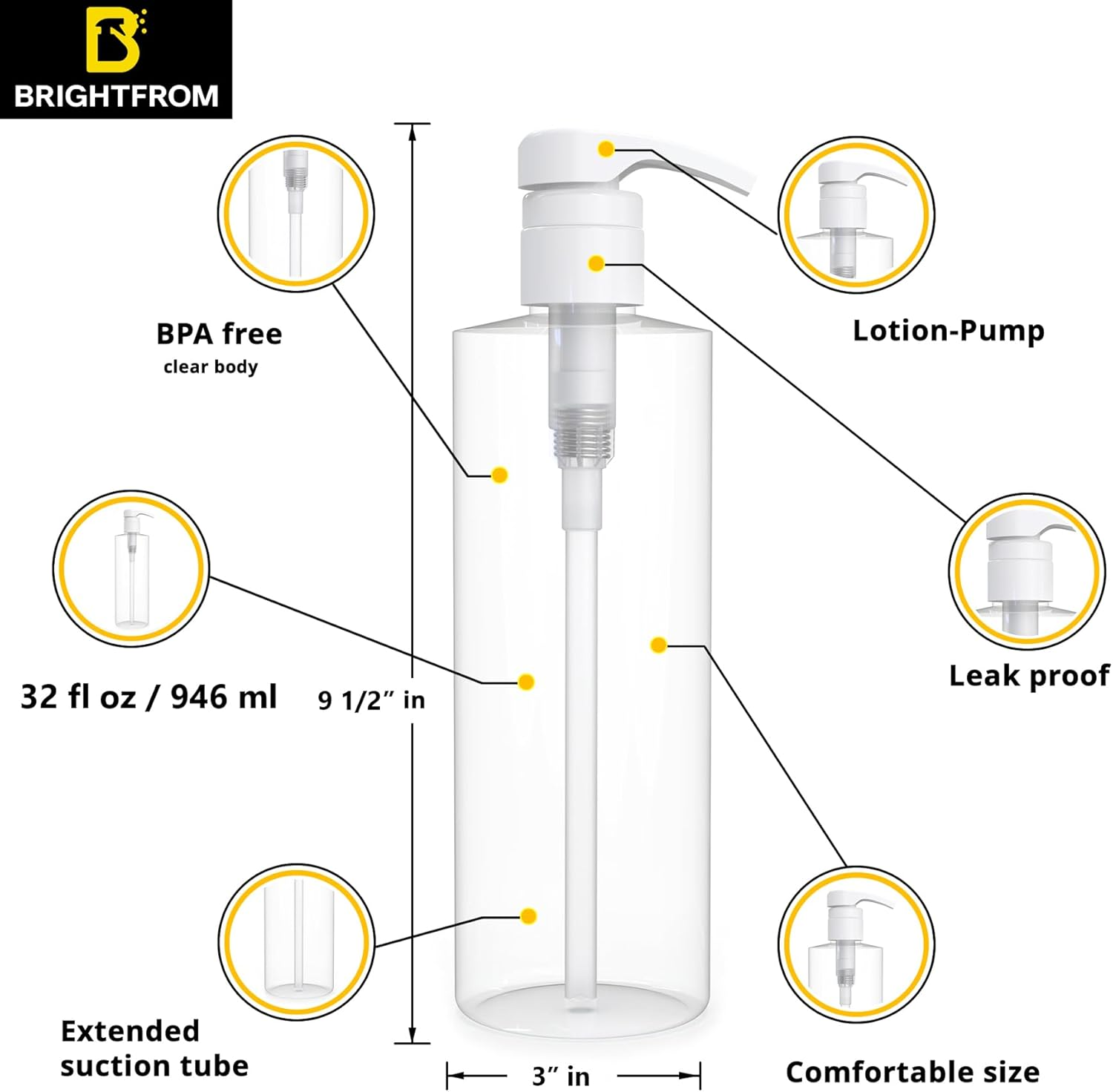 BRIGHTFROM

BPA free
clear body

Lotion-Pump

32 fl oz / 946 ml

9 1/2″ in

Leak proof

Extended suction tube

3″ in

Comfortable size