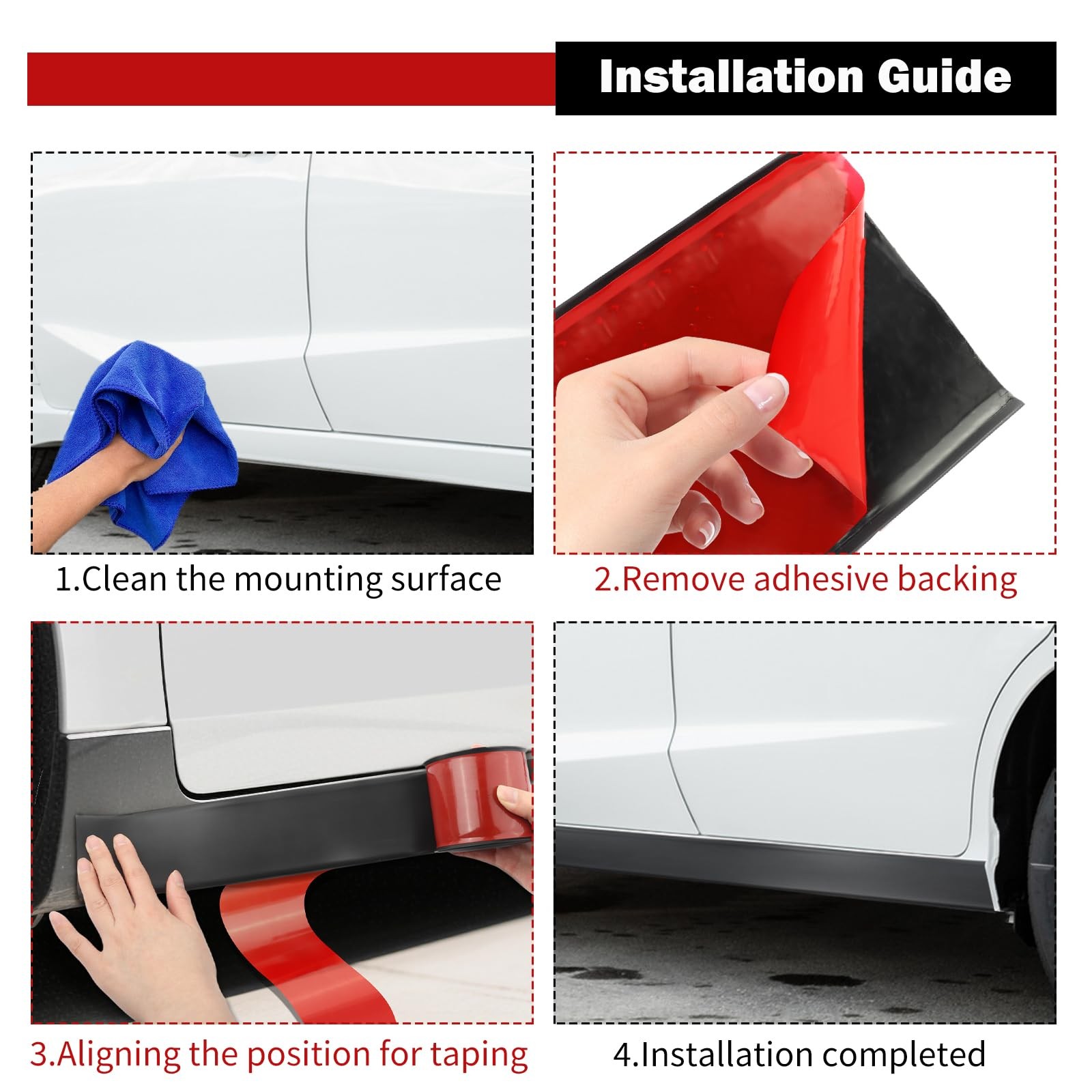 Installation Guide

1.Clean the mounting surface

2.Remove adhesive backing

3.Aligning the position for taping

4.Installation completed