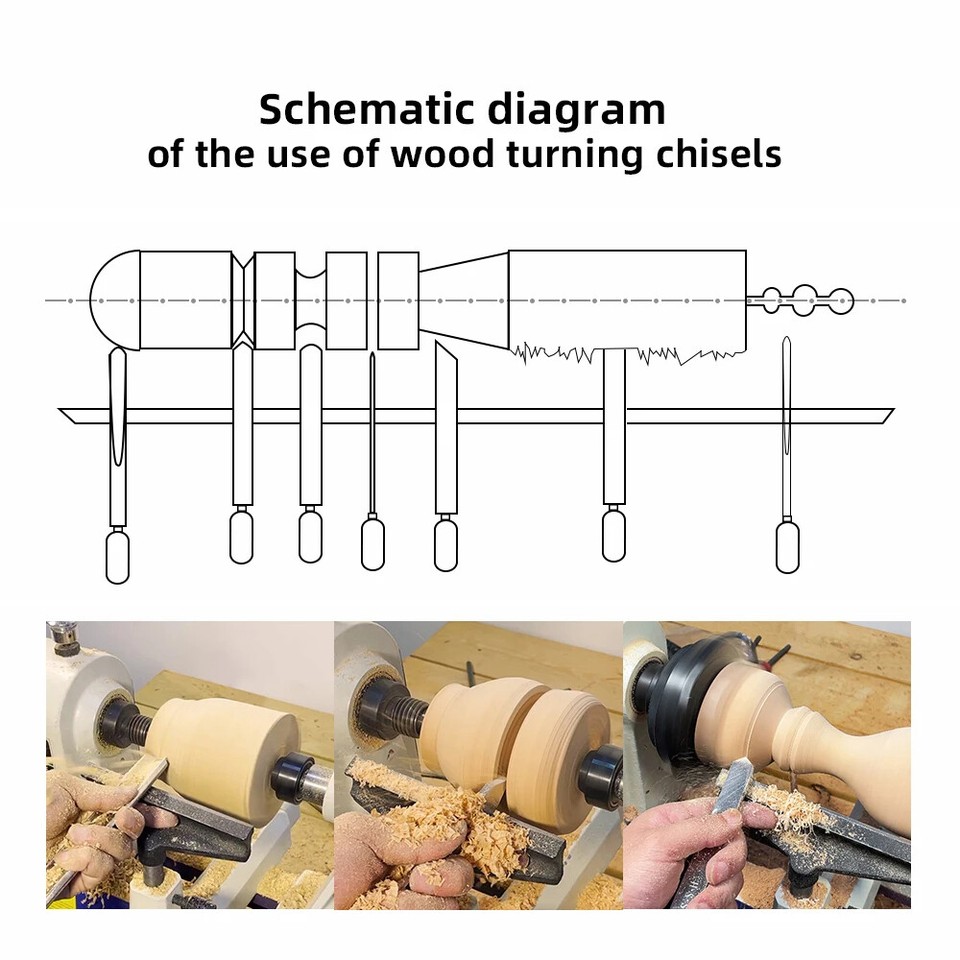 Schematic diagram
of the use of wood turning chisels