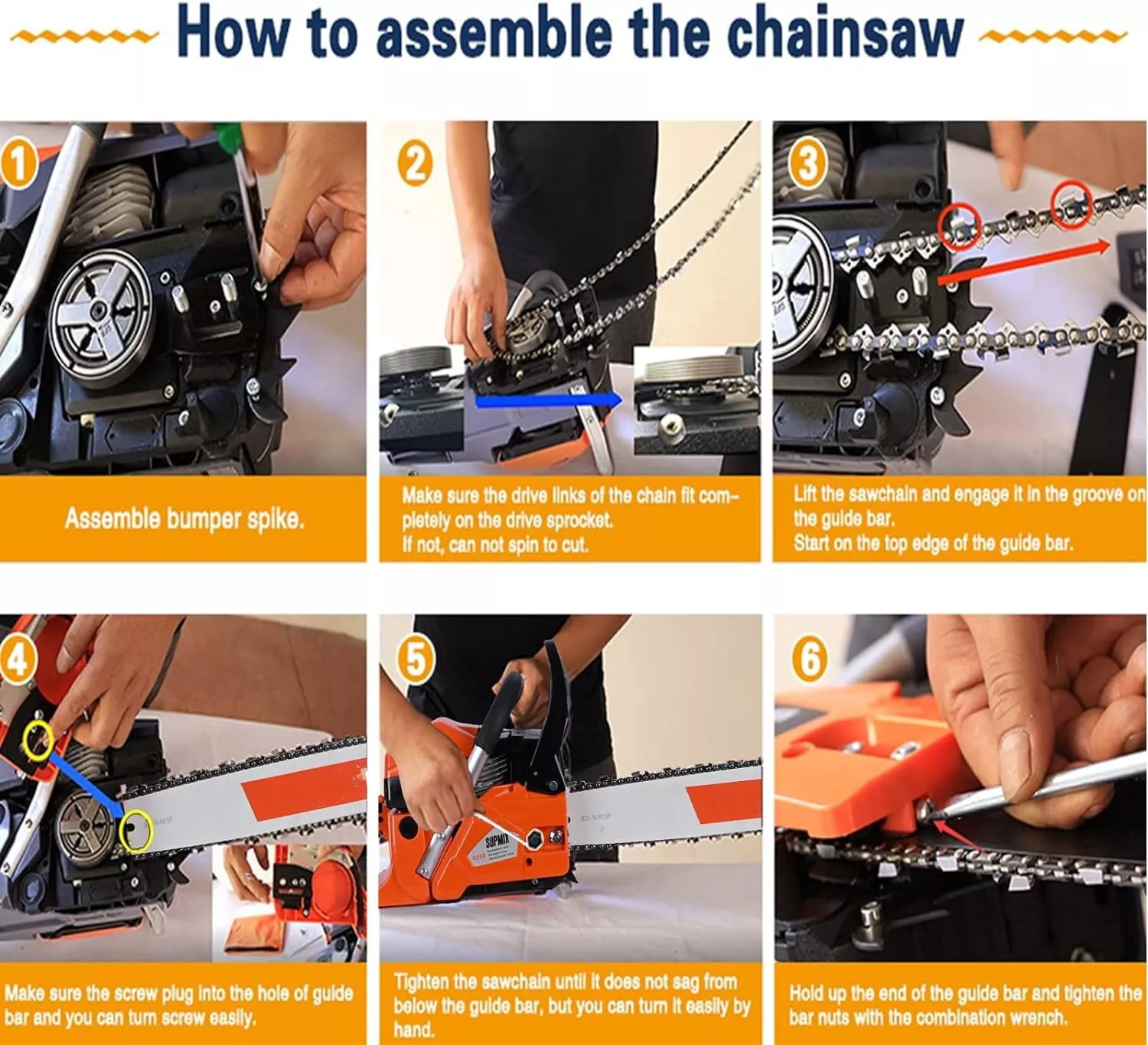 How to assemble the chainsaw

1

Assemble bumper spike.

2

Make sure the drive links of the chain fit completely on the drive sprocket.
If not, can not spin to cut.

3

Lift the sawchain and engage it in the groove on the guide bar.
Start on the top edge of the guide bar.

4

Make sure the screw plug into the hole of guide bar and you can turn screw easily.

5

SUPMIX

Tighten the sawchain until it does not sag from below the guide bar, but you can turn it easily by hand.

6

Hold up the end of the guide bar and tighten the bar nuts with the combination wrench.