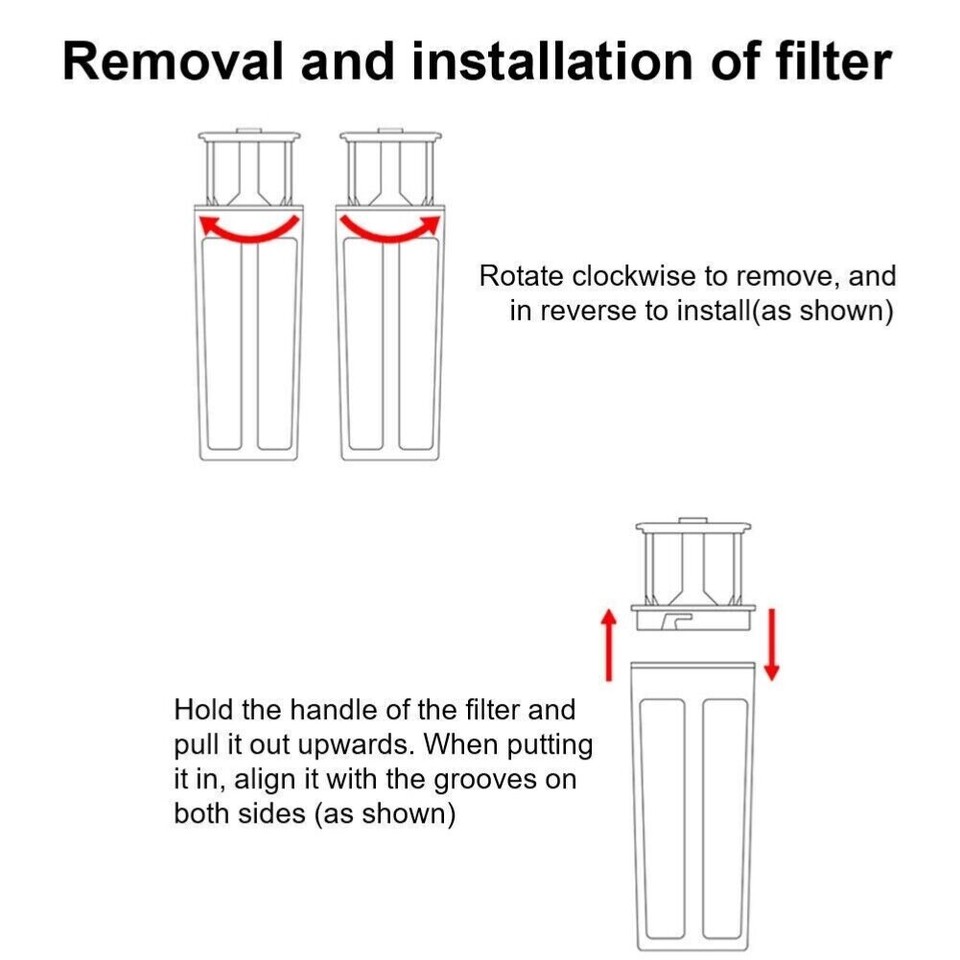 Removal and installation of filter

Rotate clockwise to remove, and in reverse to install(as shown)

Hold the handle of the filter and pull it out upwards. When putting it in, align it with the grooves on both sides (as shown)