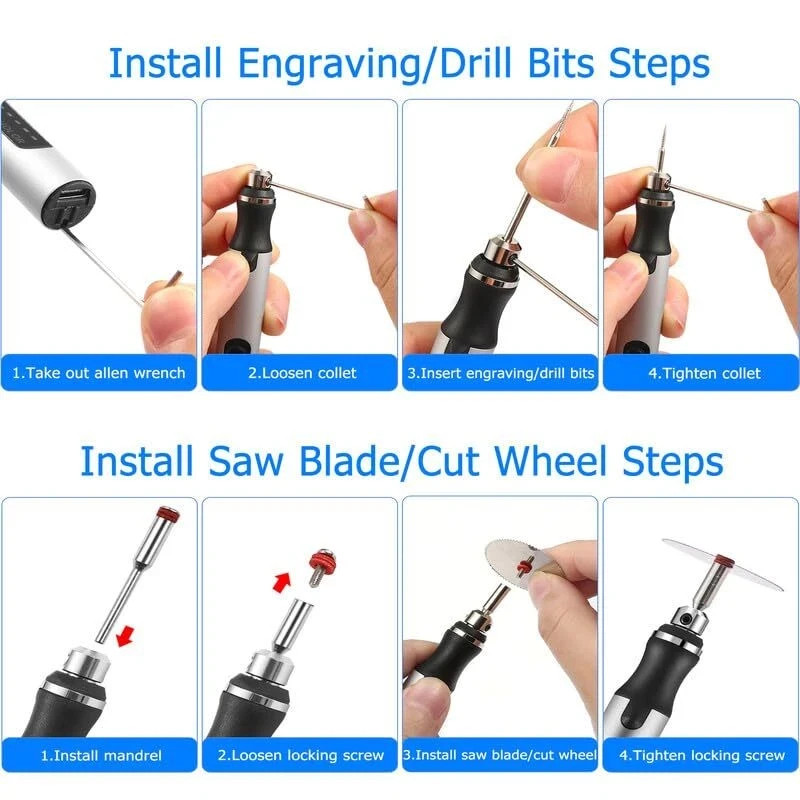 Install Engraving/Drill Bits Steps

1.Take out allen wrench

2.Loosen collet

3.Insert engraving/drill bits

4.Tighten collet

Install Saw Blade/Cut Wheel Steps

1.Install mandrel

2.Loosen locking screw

3.Install saw blade/cut wheel

4.Tighten locking screw