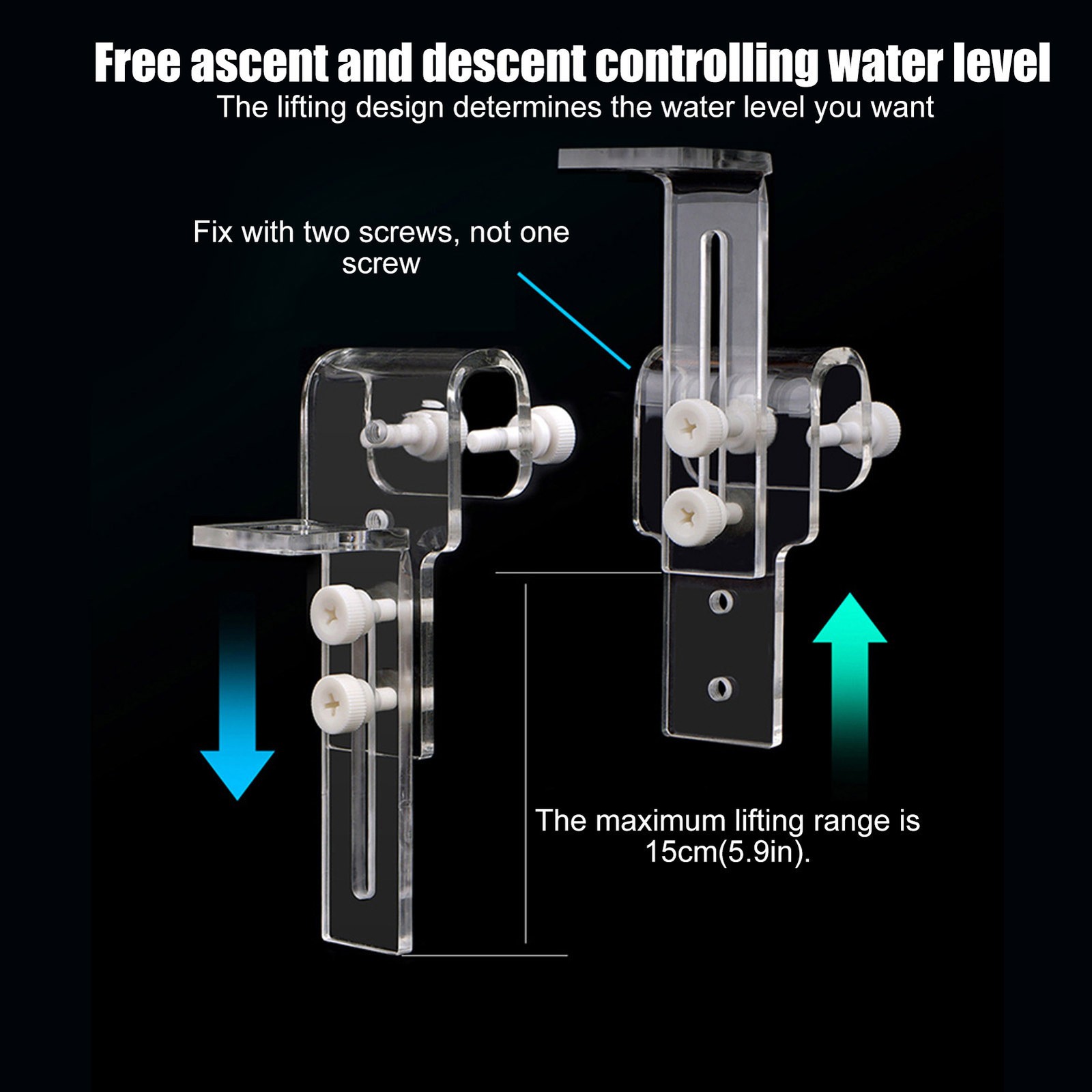 Free ascent and descent controlling water level
The lifting design determines the water level you want

Fix with two screws, not one screw

The maximum lifting range is 15cm(5.9in).