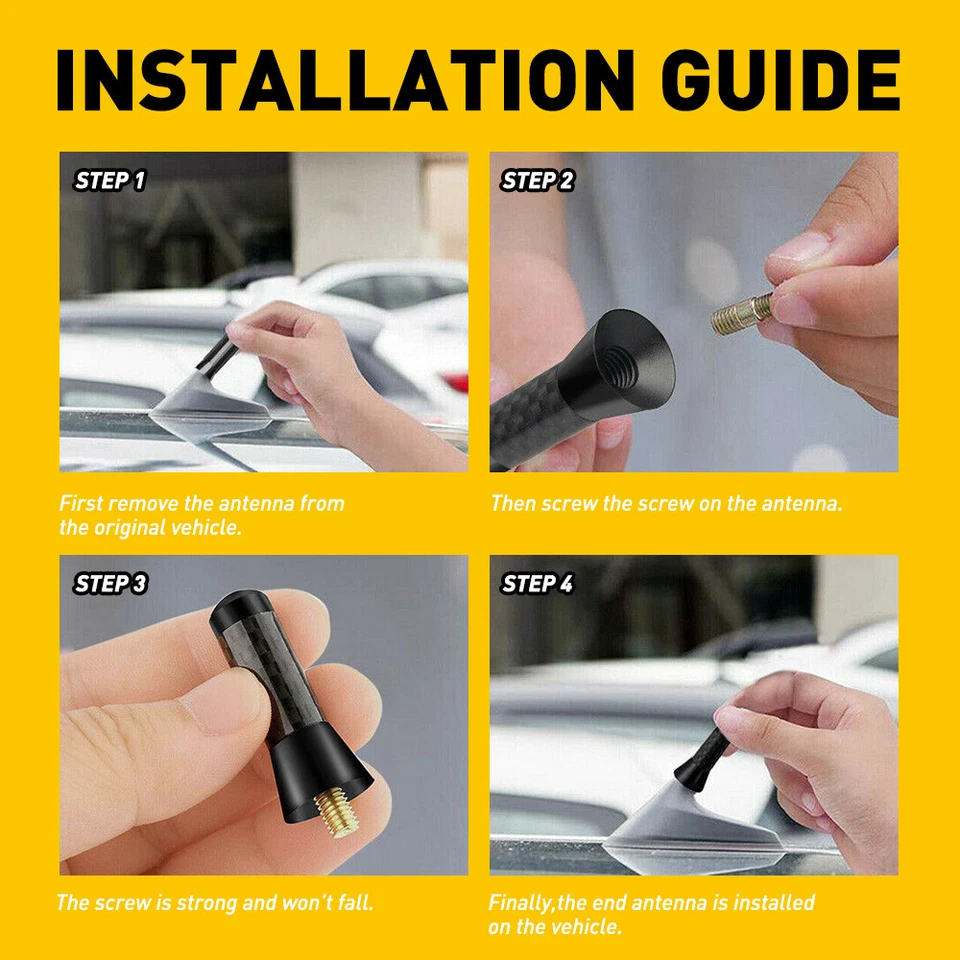 INSTALLATION GUIDE

STEP 1

First remove the antenna from the original vehicle.

STEP 2

Then screw the screw on the antenna.

STEP 3

The screw is strong and won't fall.

STEP 4

Finally,the end antenna is installed on the vehicle.