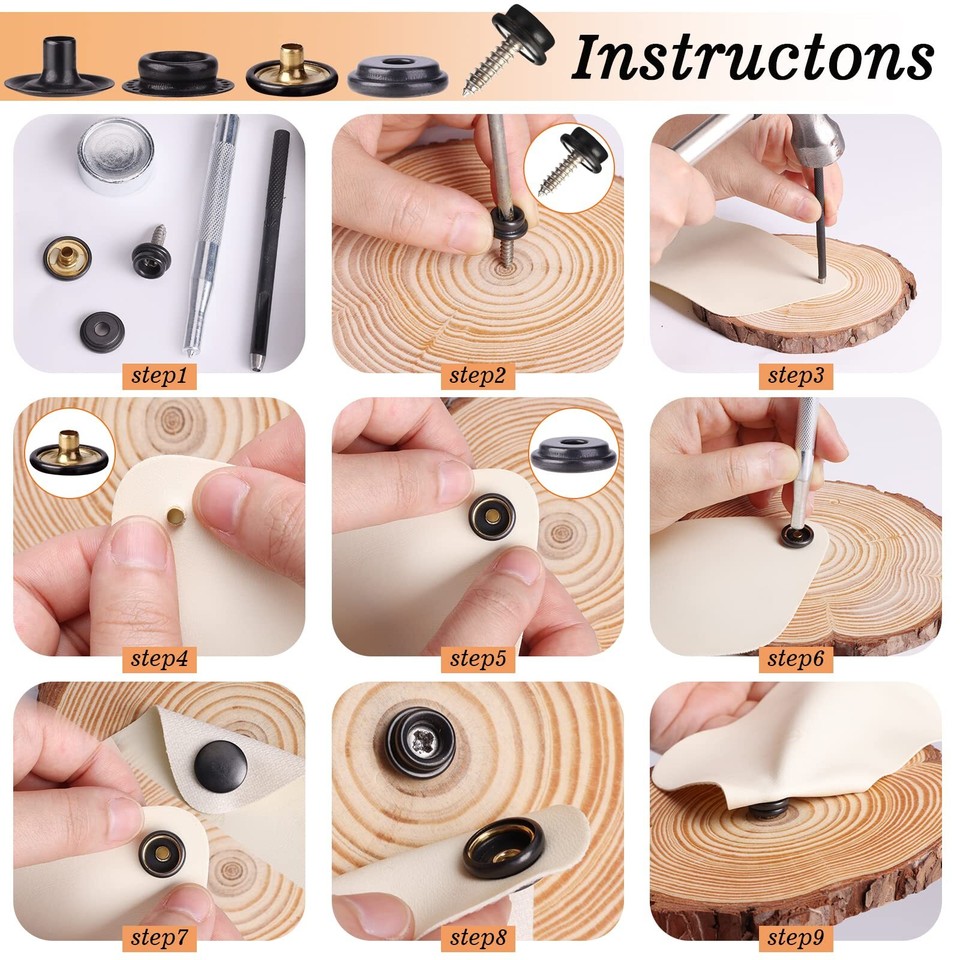 Instructons

step1

step2

step3

step4

step5

step6

step7

step8

step9