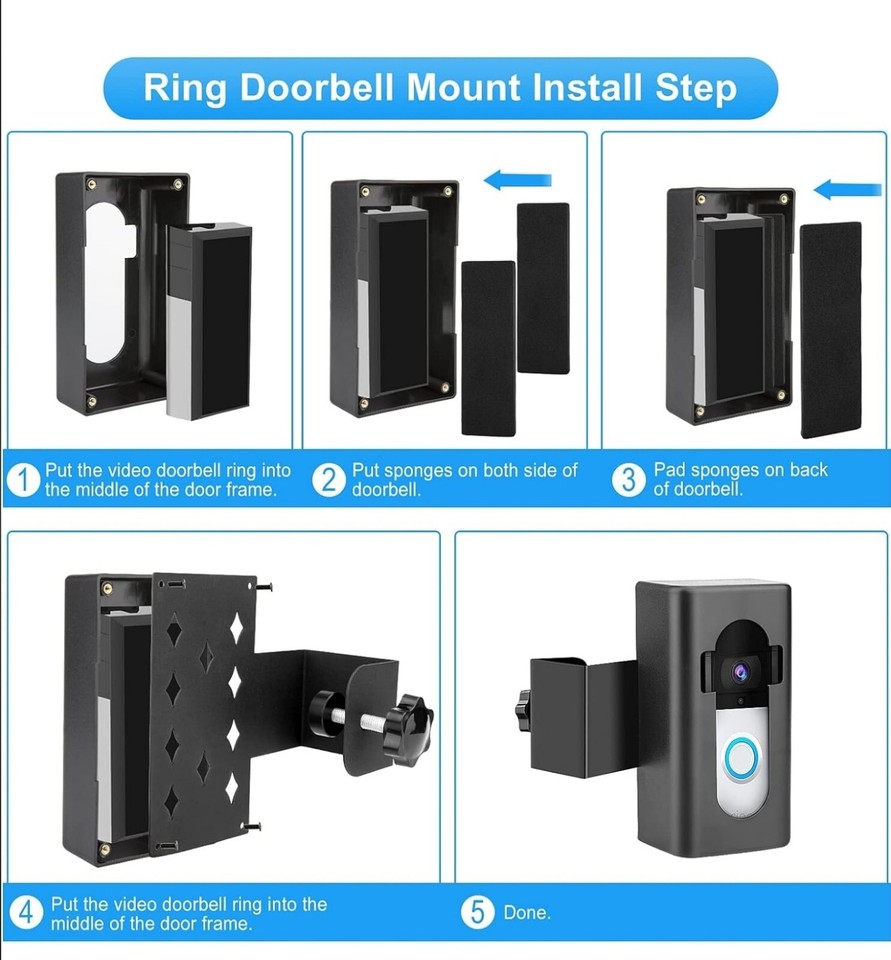 Ring Doorbell Mount Install Step

1 Put the video doorbell ring into the middle of the door frame.

2 Put sponges on both side of doorbell.

3 Pad sponges on back of doorbell.

4 Put the video doorbell ring into the middle of the door frame.

5 Done.