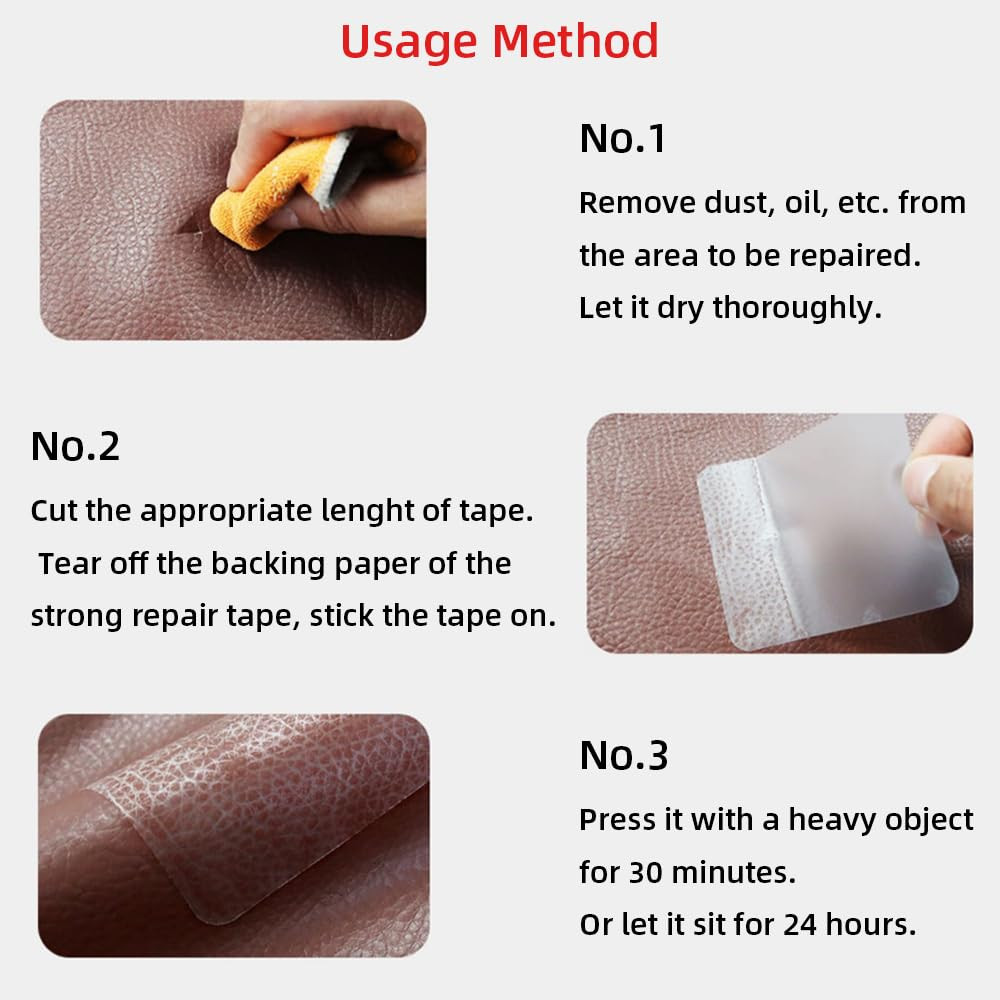 Usage Method

No.1

Remove dust, oil, etc. from the area to be repaired. Let it dry thoroughly.

No.2

Cut the appropriate lenght of tape. Tear off the backing paper of the strong repair tape, stick the tape on.

No.3

Press it with a heavy object for 30 minutes. Or let it sit for 24 hours.