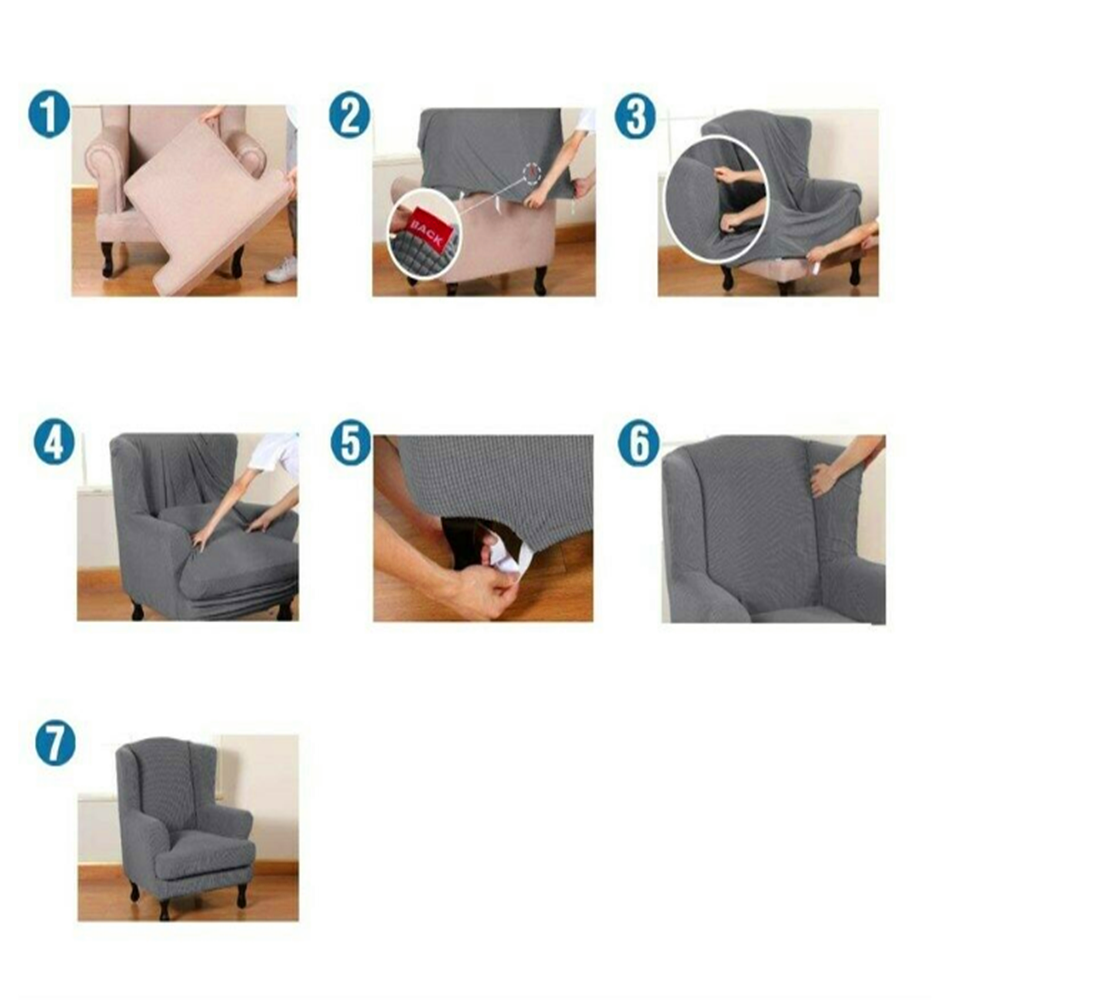 1

2

BACK

3

4

5

6

7