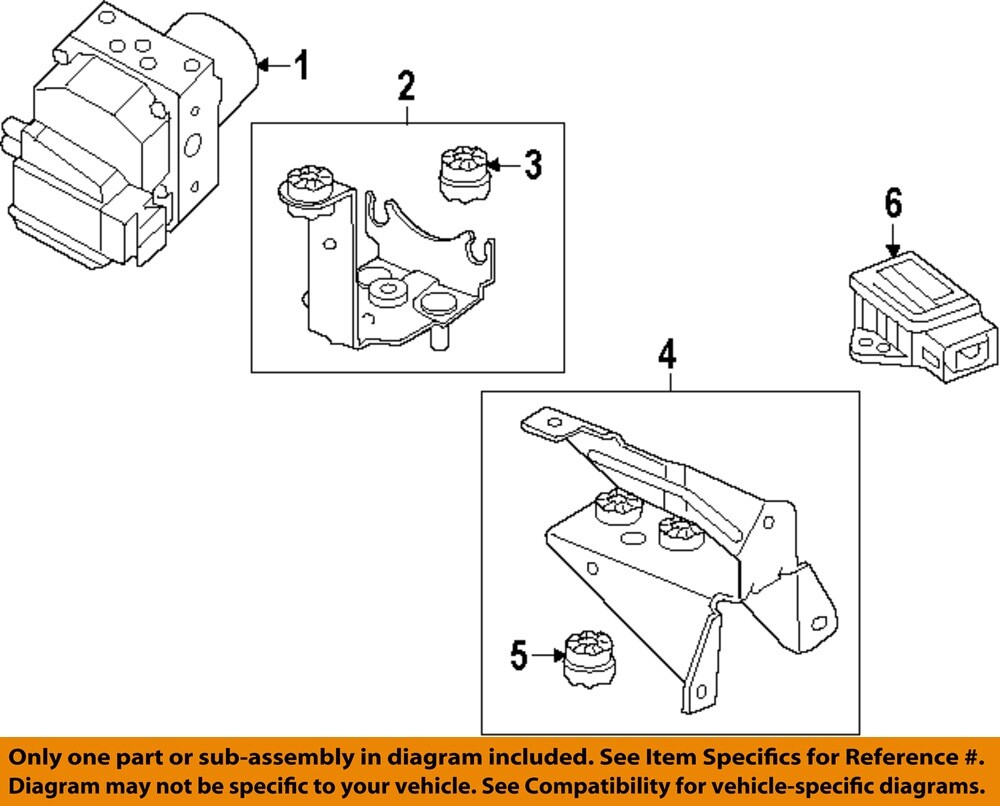 1
2
3
6
4
5

Only one part or sub-assembly in diagram included. See Item Specifics for Reference #.
Diagram may not be specific to your vehicle. See Compatibility for vehicle-specific diagrams.