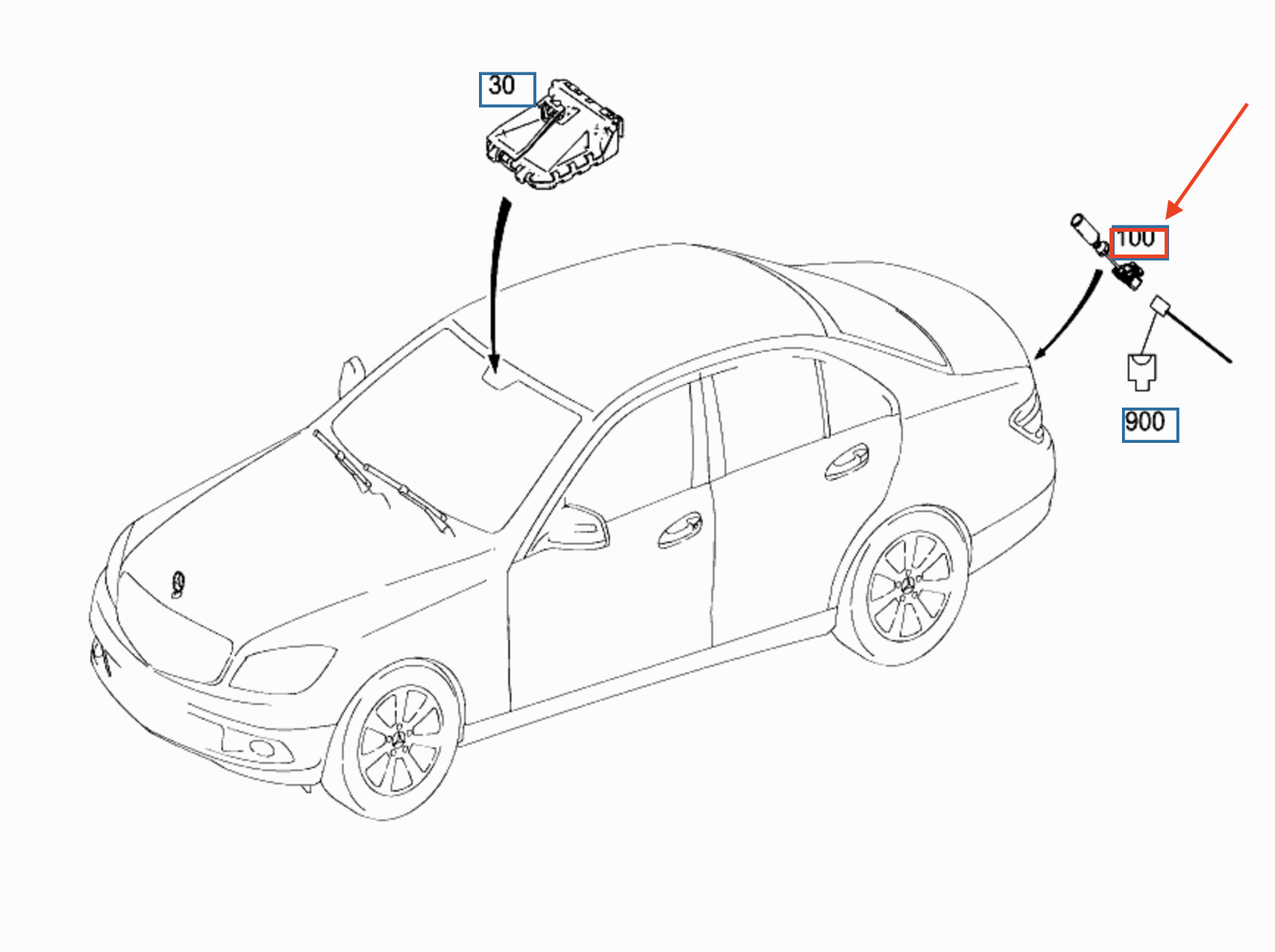 30

100

900