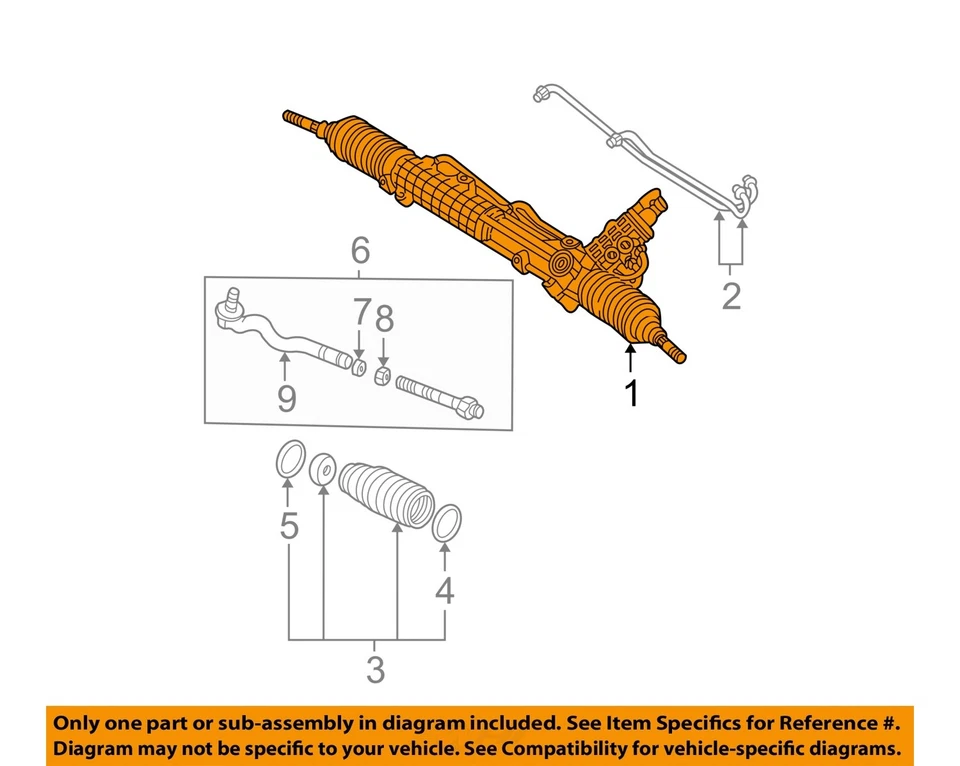 6
7
8
9
2
1
5
4
3

Only one part or sub-assembly in diagram included. See Item Specifics for Reference #.
Diagram may not be specific to your vehicle. See Compatibility for vehicle-specific diagrams.