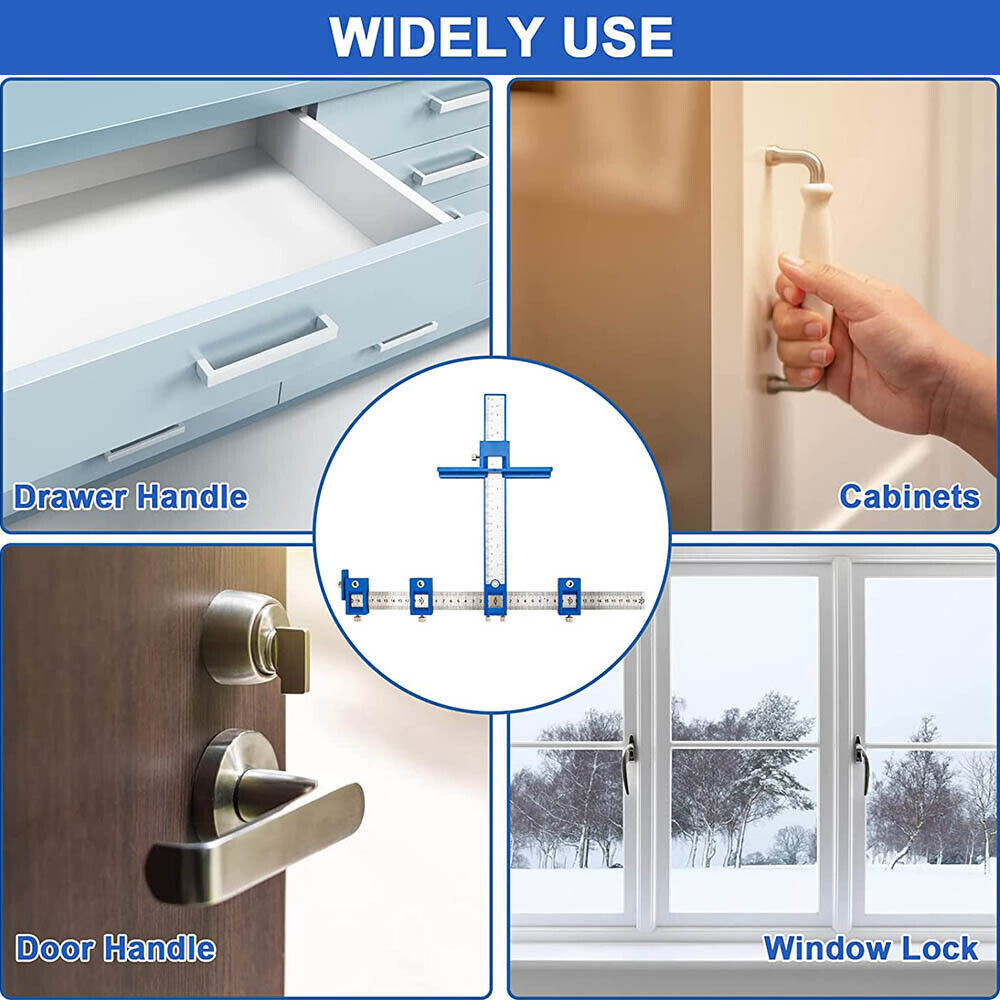 WIDELY USE

Drawer Handle

Cabinets

Door Handle

Window Lock