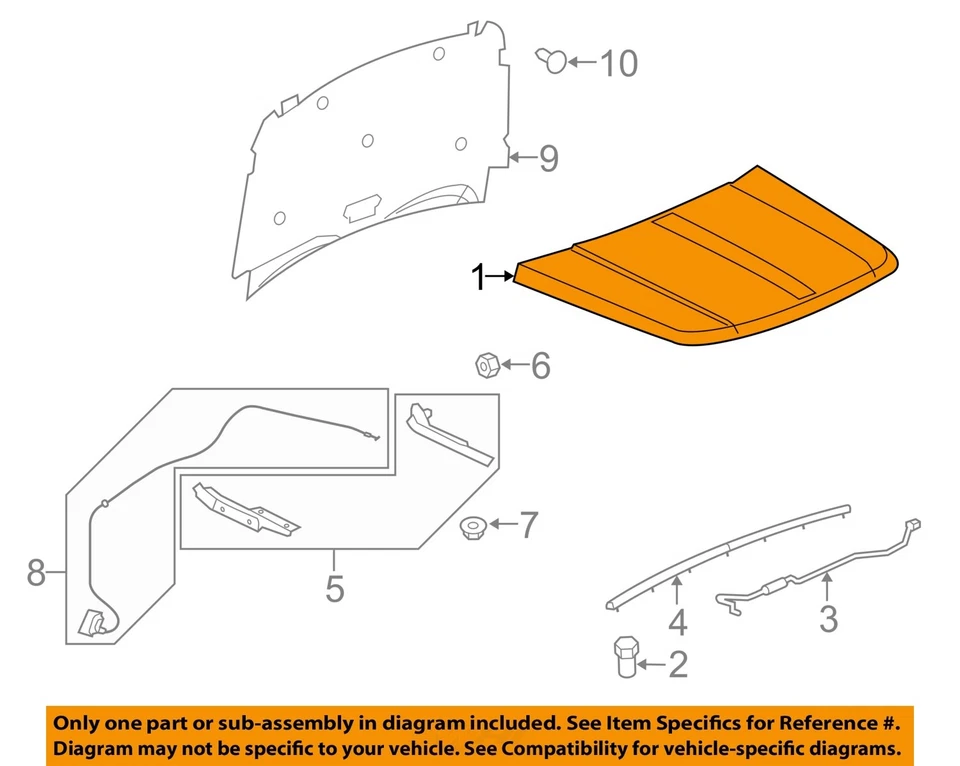 10
9
1
6
7
8
5
4
3
2

Only one part or sub-assembly in diagram included. See Item Specifics for Reference #. Diagram may not be specific to your vehicle. See Compatibility for vehicle-specific diagrams.