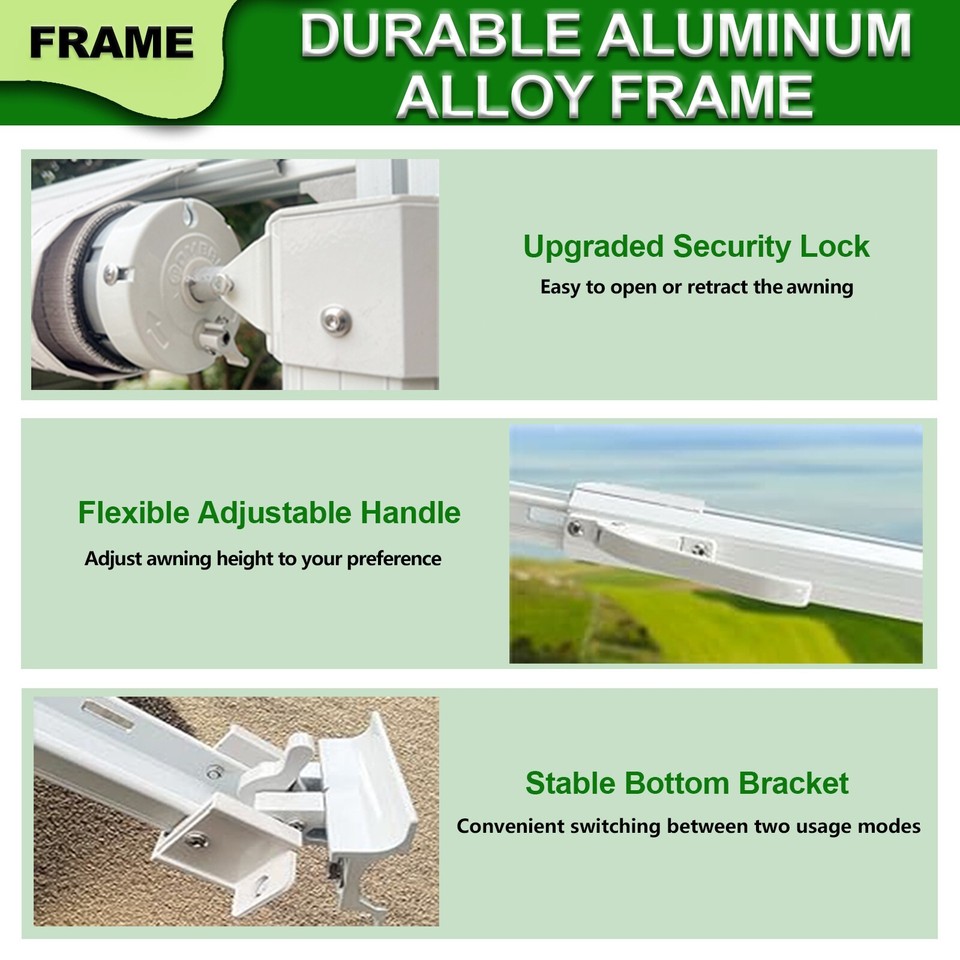 FRAME

DURABLE ALUMINUM ALLOY FRAME

Upgraded Security Lock
Easy to open or retract the awning

Flexible Adjustable Handle
Adjust awning height to your preference

Stable Bottom Bracket
Convenient switching between two usage modes