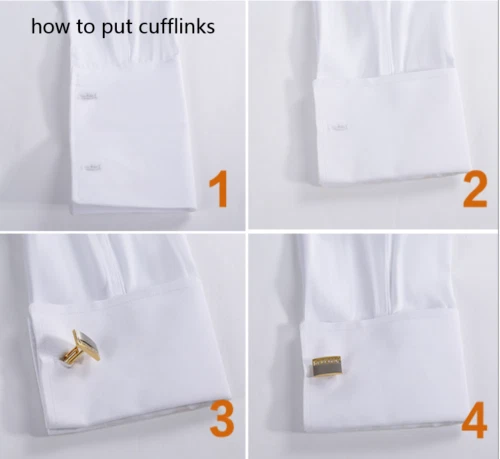 how to put cufflinks

1

2

3

4