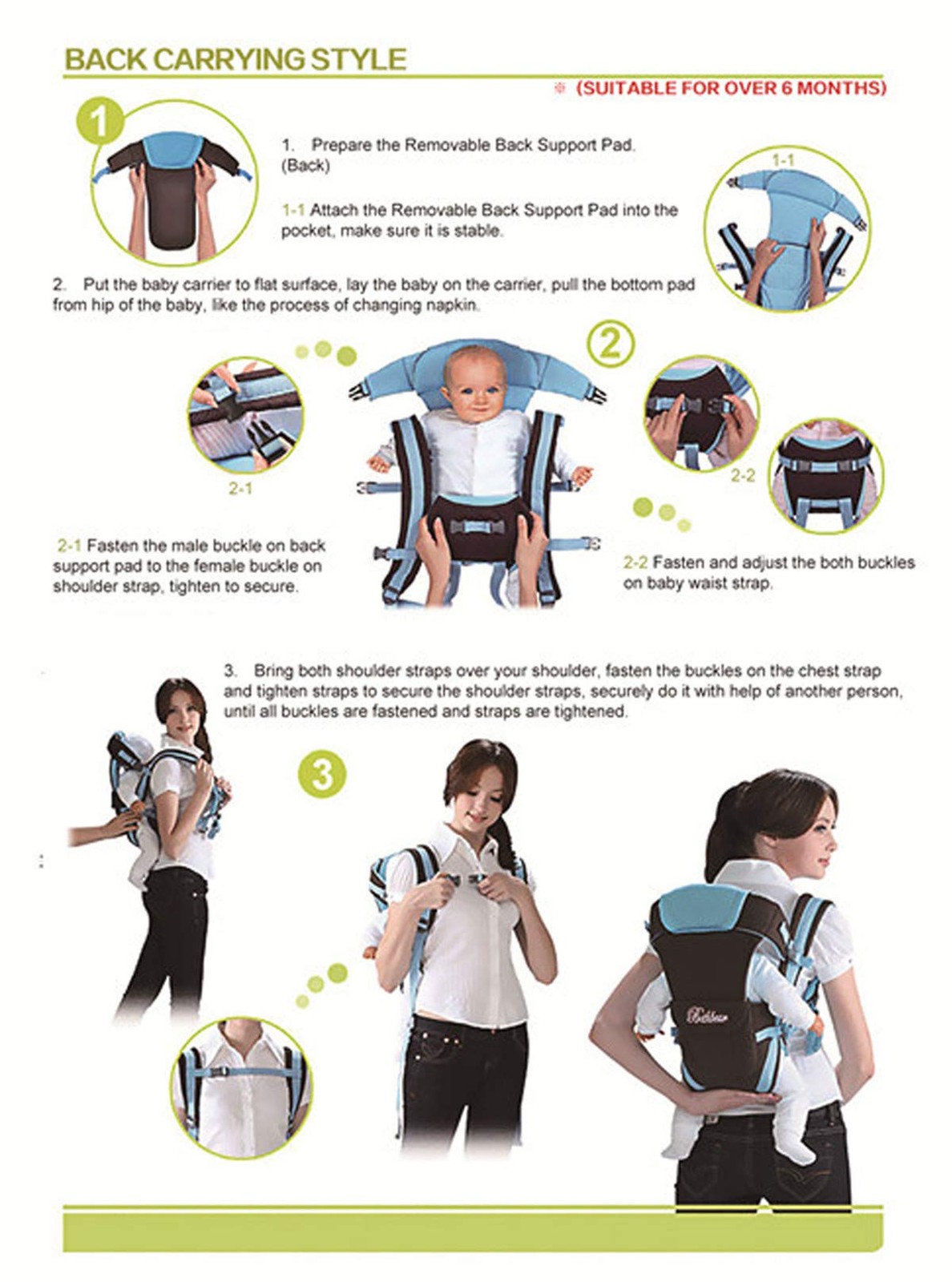 BACK CARRYING STYLE

※ (SUITABLE FOR OVER 6 MONTHS)

1

1. Prepare the Removable Back Support Pad. (Back)

1-1 Attach the Removable Back Support Pad into the pocket, make sure it is stable.

1-1

2. Put the baby carrier to flat surface, lay the baby on the carrier, pull the bottom pad from hip of the baby, like the process of changing napkin.

2

2-1

2-2

2-1 Fasten the male buckle on back support pad to the female buckle on shoulder strap, tighten to secure.

2-2 Fasten and adjust the both buckles on baby waist strap.

3. Bring both shoulder straps over your shoulder, fasten the buckles on the chest strap and tighten straps to secure the shoulder straps, securely do it with help of another person, until all buckles are fastened and straps are tightened.

3

Bethbear