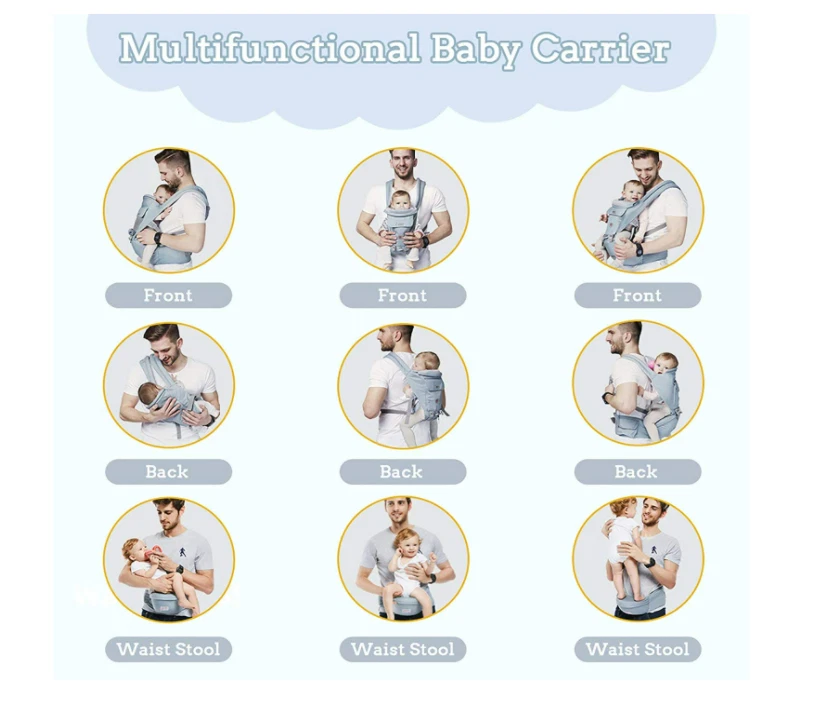 Multifunctional Baby Carrier

Front

Front

Front

Back

Back

Back

Waist Stool

Waist Stool

Waist Stool