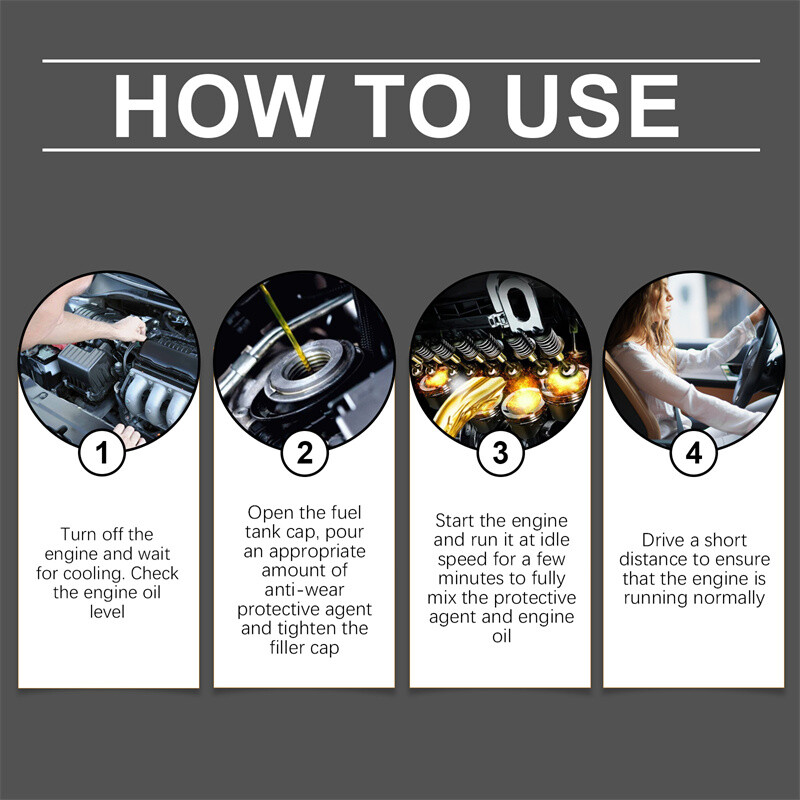 HOW TO USE

1

Turn off the engine and wait for cooling. Check the engine oil level

2

Open the fuel tank cap, pour an appropriate amount of anti-wear protective agent and tighten the filler cap

3

Start the engine and run it at idle speed for a few minutes to fully mix the protective agent and engine oil

4

Drive a short distance to ensure that the engine is running normally