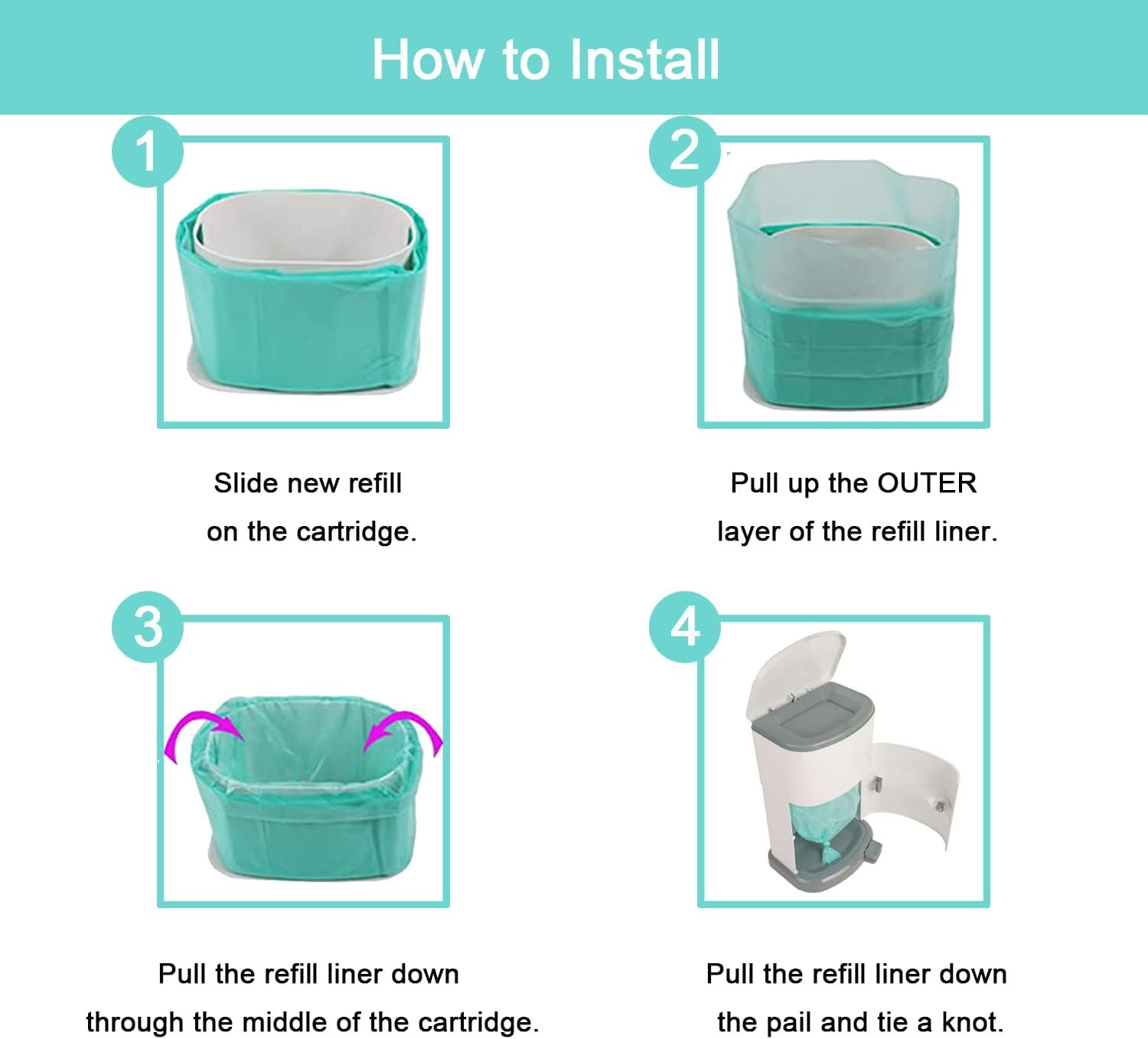 How to Install

1

Slide new refill on the cartridge.

2

Pull up the OUTER layer of the refill liner.

3

Pull the refill liner down through the middle of the cartridge.

4

Pull the refill liner down the pail and tie a knot.