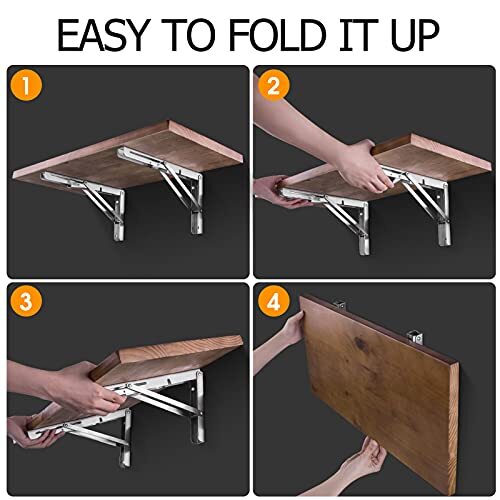 EASY TO FOLD IT UP

1

2

3

4