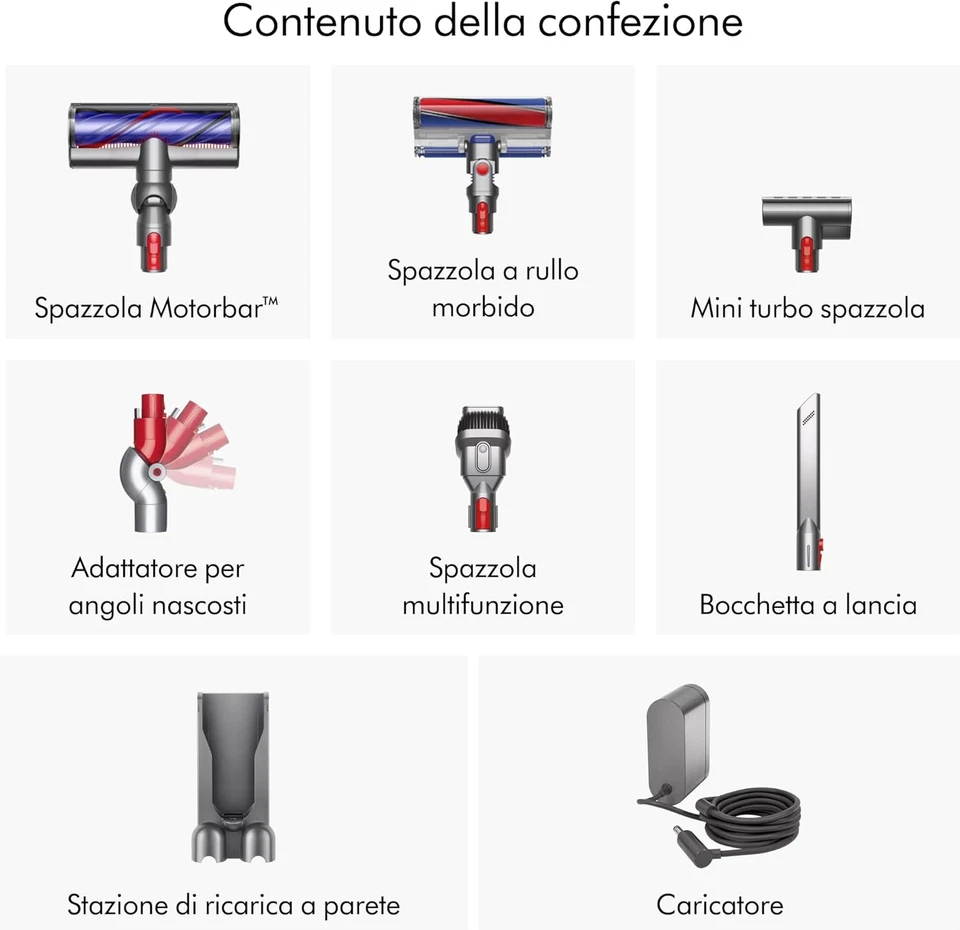 Contenuto della confezione

Spazzola Motorbar™

Spazzola a rullo morbido

Mini turbo spazzola

Adattatore per angoli nascosti

Spazzola multifunzione

Bocchetta a lancia

Stazione di ricarica a parete

Caricatore