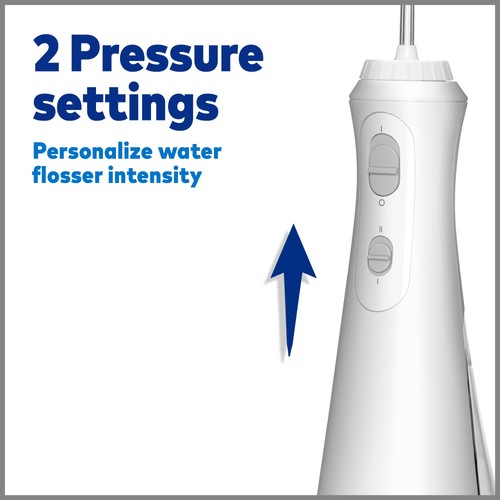 2 Pressure settings

Personalize water flosser intensity

I

O

II

I