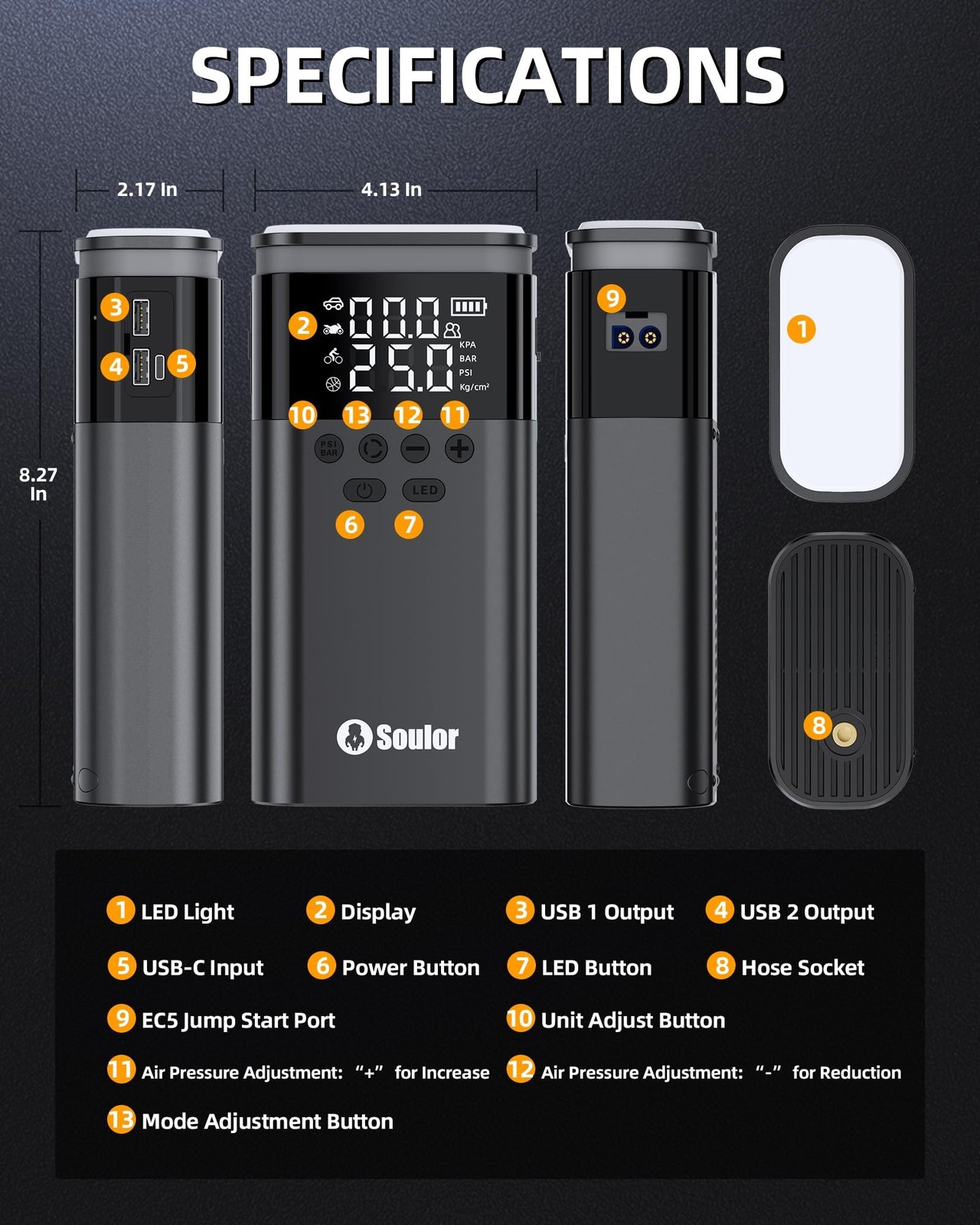 SPECIFICATIONS

2.17 In

4.13 In

8.27 In

3

4

5

2

00.0

25.0

KPA
BAR
PSI
Kg/cm²

10 13 12 11

PSI BAR

LED

6 7

Soulor

9

1

8

1 LED Light
2 Display
3 USB 1 Output
4 USB 2 Output
5 USB-C Input
6 Power Button
7 LED Button
8 Hose Socket
9 EC5 Jump Start Port
10 Unit Adjust Button
11 Air Pressure Adjustment: “+” for Increase
12 Air Pressure Adjustment: “-” for Reduction
13 Mode Adjustment Button