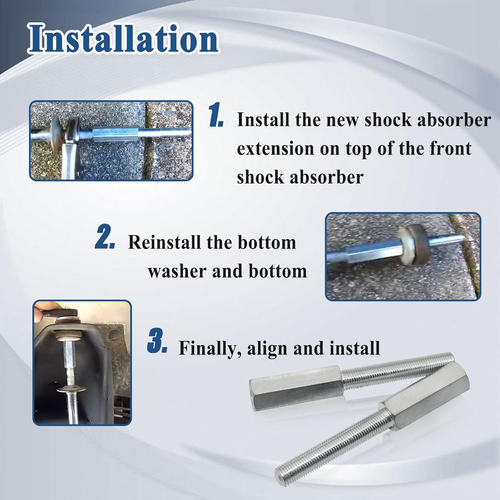 Installation

1. Install the new shock absorber extension on top of the front shock absorber

2. Reinstall the bottom washer and bottom

3. Finally, align and install