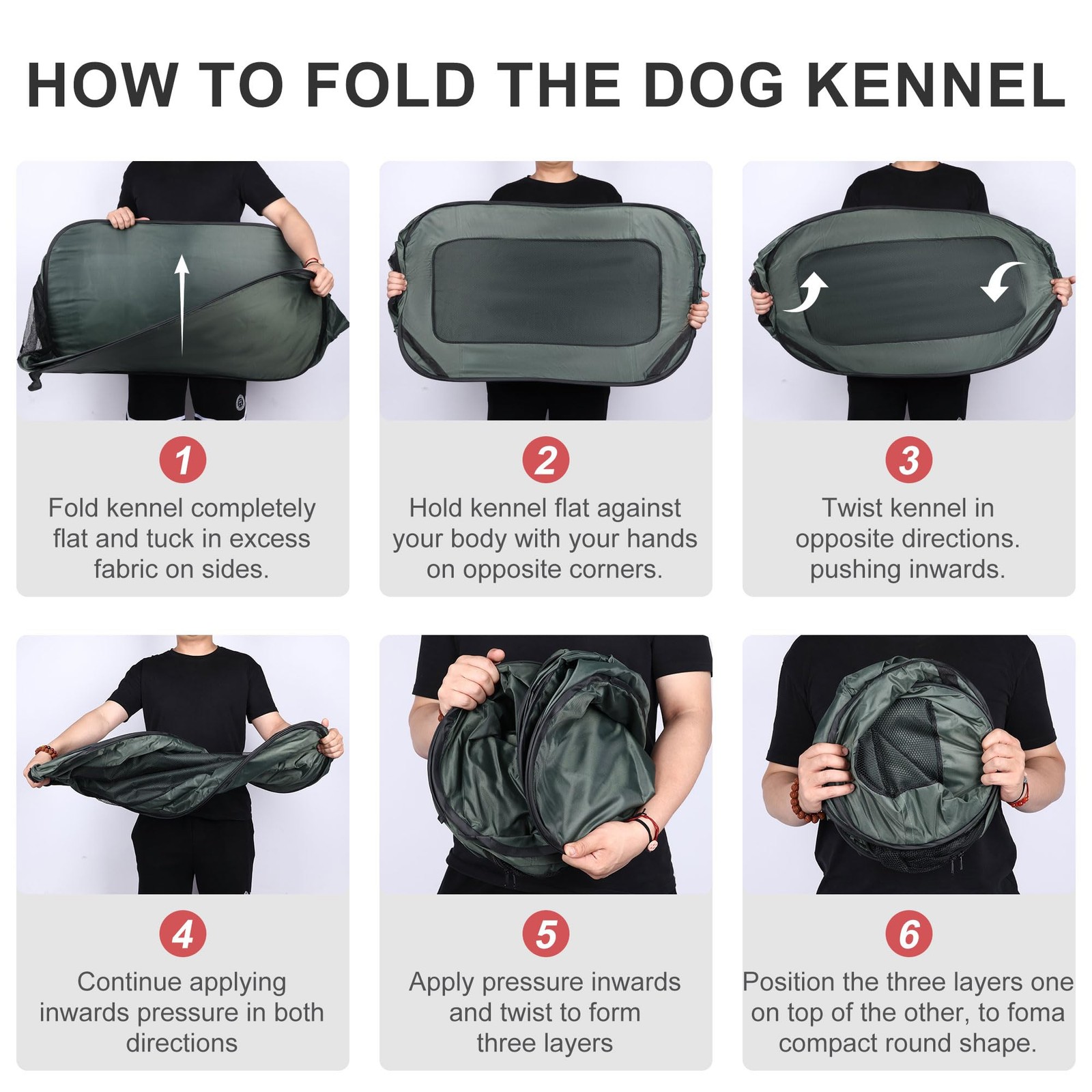 HOW TO FOLD THE DOG KENNEL

1
Fold kennel completely flat and tuck in excess fabric on sides.

2
Hold kennel flat against your body with your hands on opposite corners.

3
Twist kennel in opposite directions. pushing inwards.

4
Continue applying inwards pressure in both directions

5
Apply pressure inwards and twist to form three layers

6
Position the three layers one on top of the other, to foma compact round shape.