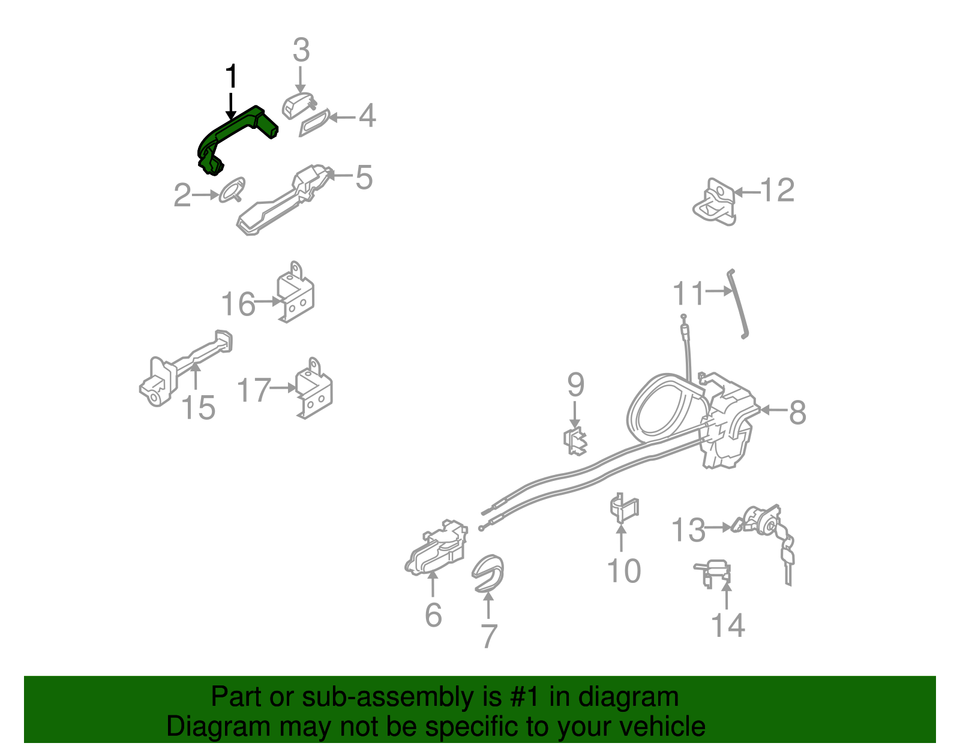 1
3
4
2
5
12
16
11
15
17
9
8
10
13
6
7
14

Part or sub-assembly is #1 in diagram
Diagram may not be specific to your vehicle