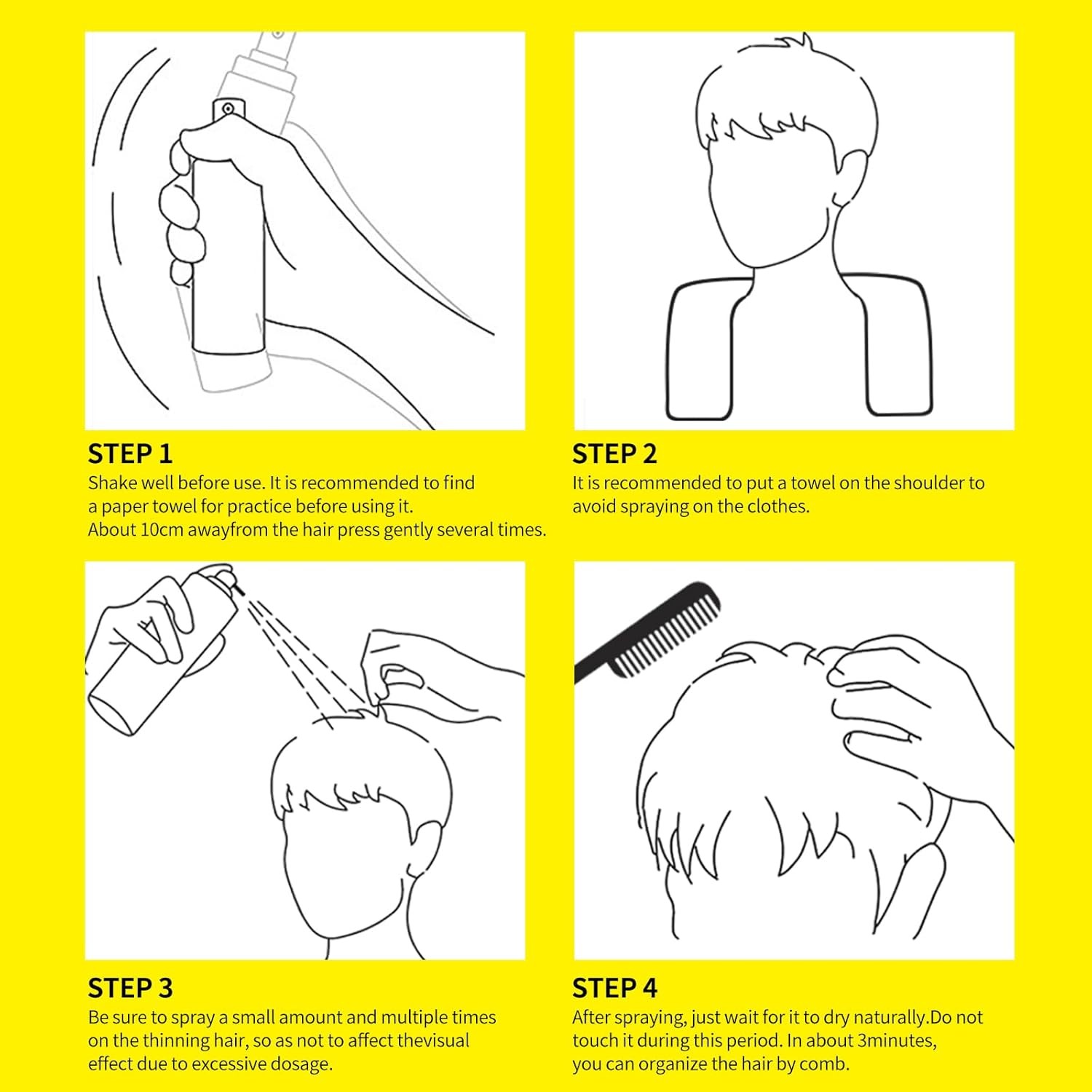 STEP 1
Shake well before use. It is recommended to find a paper towel for practice before using it.
About 10cm awayfrom the hair press gently several times.

STEP 2
It is recommended to put a towel on the shoulder to avoid spraying on the clothes.

STEP 3
Be sure to spray a small amount and multiple times on the thinning hair, so as not to affect thevisual effect due to excessive dosage.

STEP 4
After spraying, just wait for it to dry naturally.Do not touch it during this period. In about 3minutes, you can organize the hair by comb.