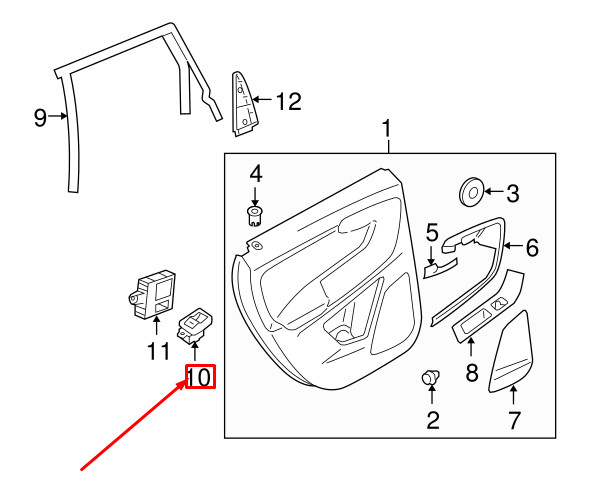 9
12
1
4
3
5
6
11
10
8
2
7