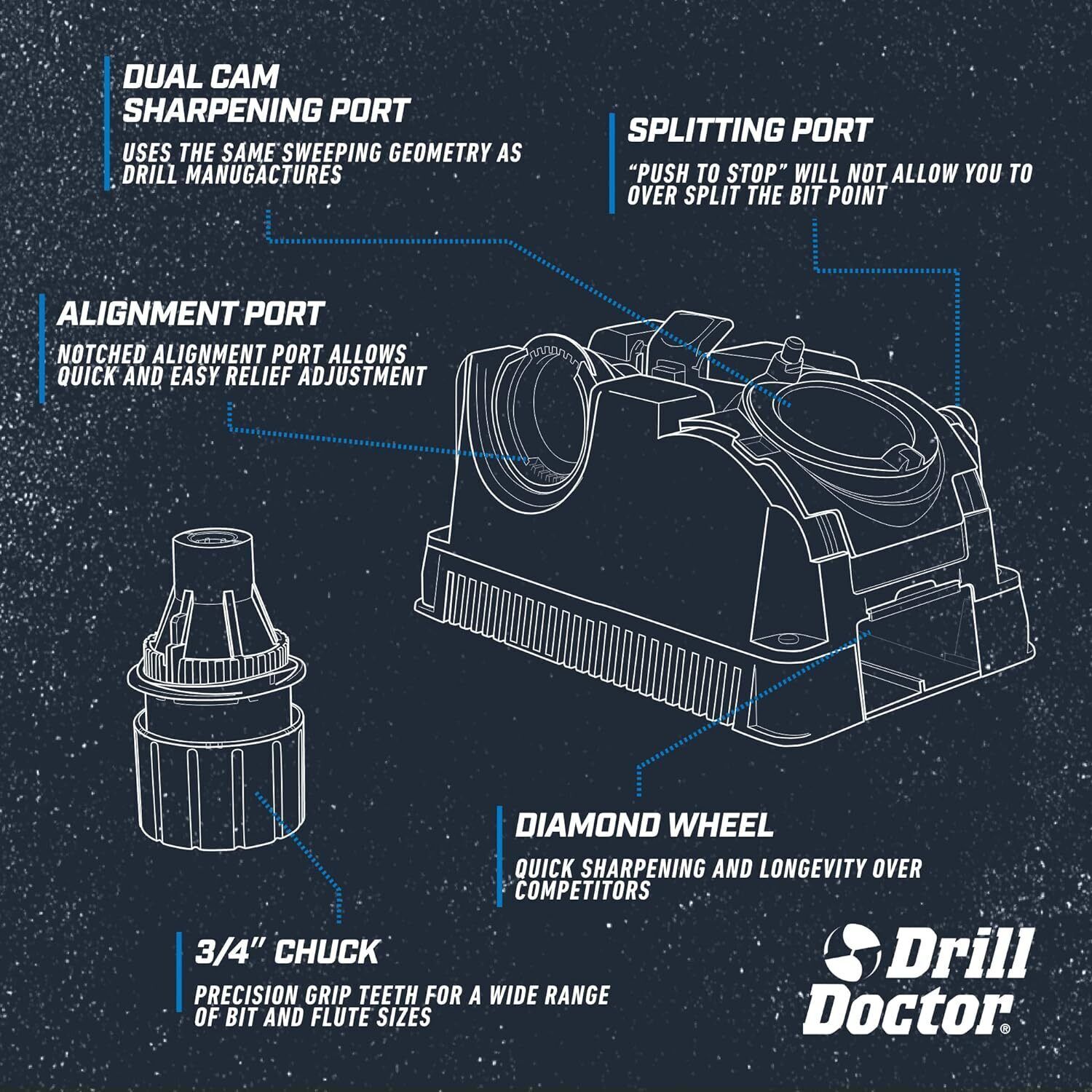 DUAL CAM SHARPENING PORT

USES THE SAME SWEEPING GEOMETRY AS DRILL MANUGACTURES

SPLITTING PORT

"PUSH TO STOP" WILL NOT ALLOW YOU TO OVER SPLIT THE BIT POINT

ALIGNMENT PORT

NOTCHED ALIGNMENT PORT ALLOWS QUICK AND EASY RELIEF ADJUSTMENT

DIAMOND WHEEL

QUICK SHARPENING AND LONGEVITY OVER COMPETITORS

3/4" CHUCK

PRECISION GRIP TEETH FOR A WIDE RANGE OF BIT AND FLUTE SIZES

Drill Doctor®