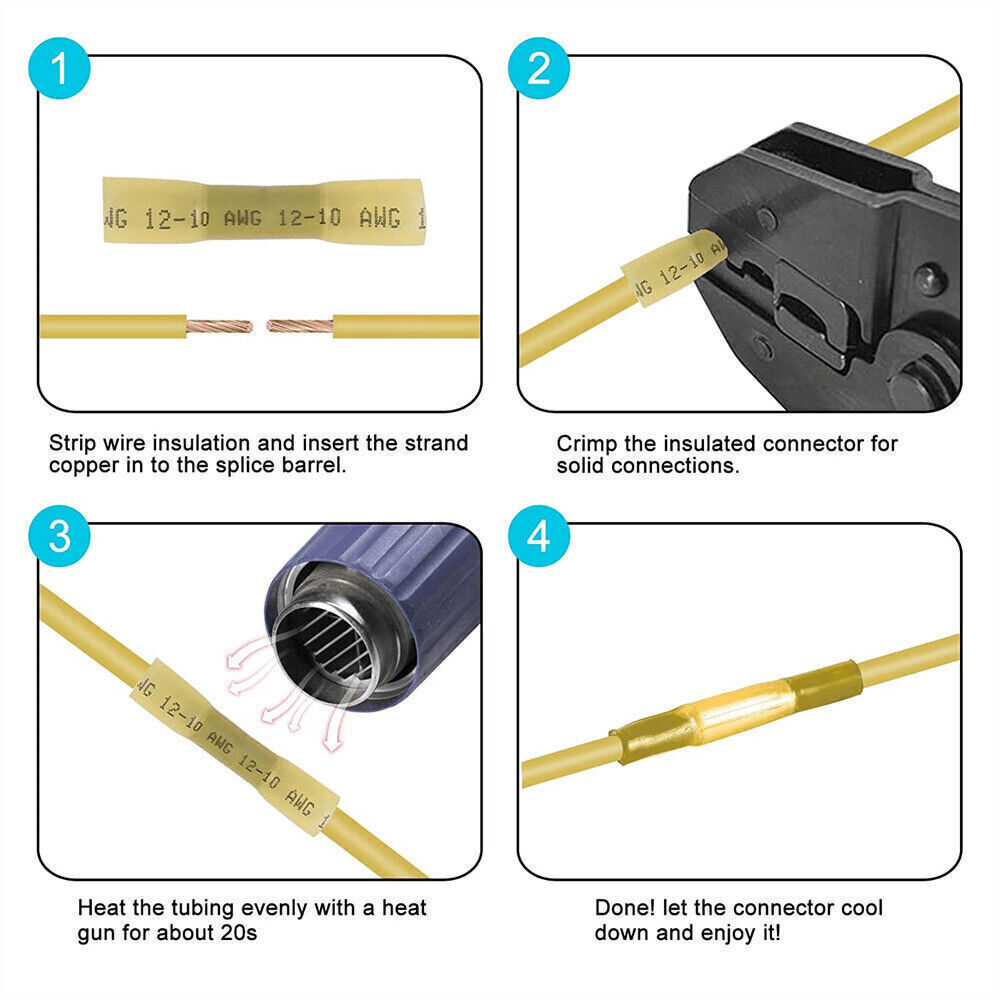 1

WG 12-10 AWG 12-10 AWG 1

Strip wire insulation and insert the strand copper in to the splice barrel.

2

WG 12-10 AW

Crimp the insulated connector for solid connections.

3

WG 12-10 AWG 12-10 AWG 1

Heat the tubing evenly with a heat gun for about 20s

4

Done! let the connector cool down and enjoy it!