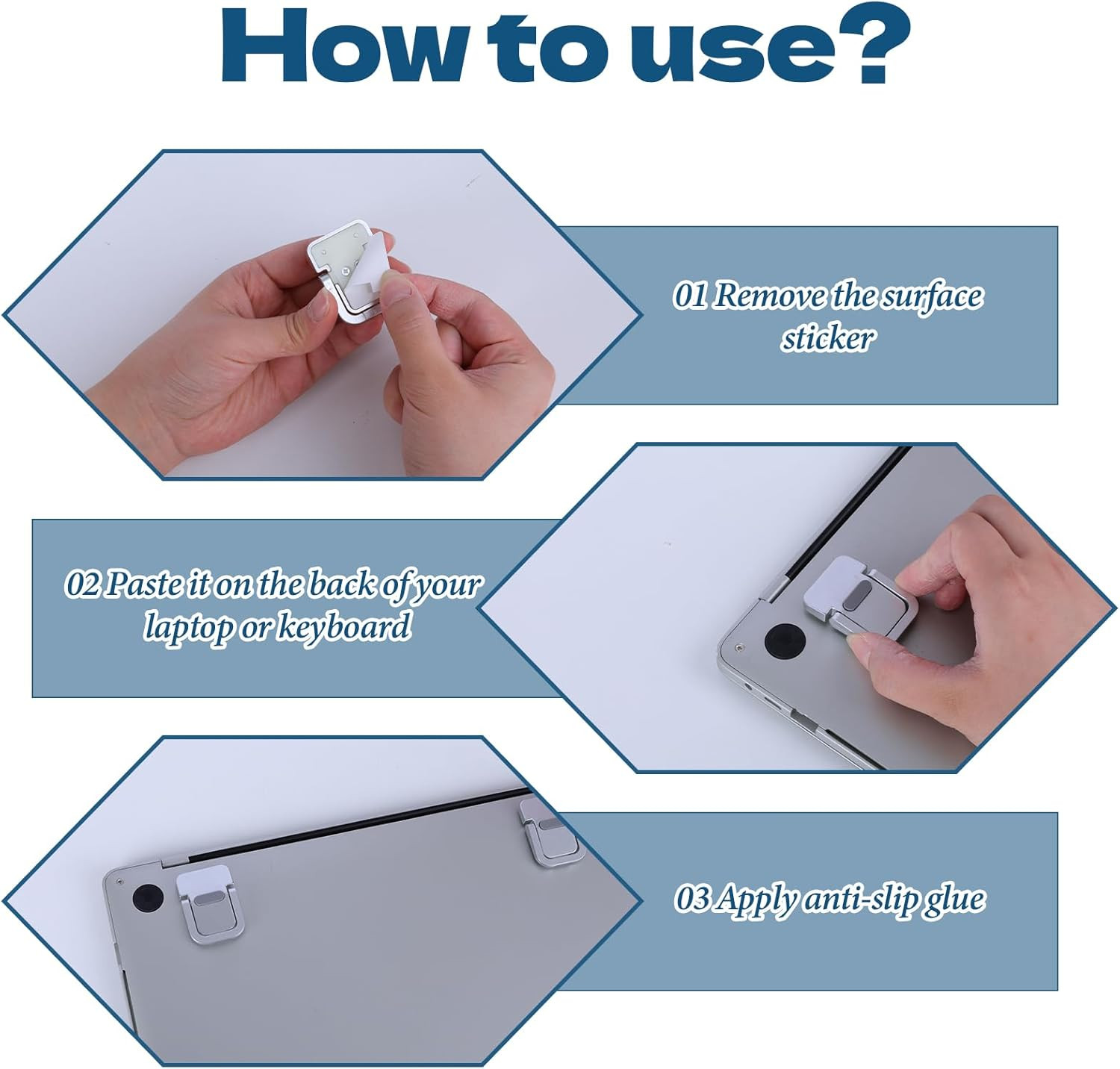 How to use?

01 Remove the surface sticker

02 Paste it on the back of your laptop or keyboard

03 Apply anti-slip glue