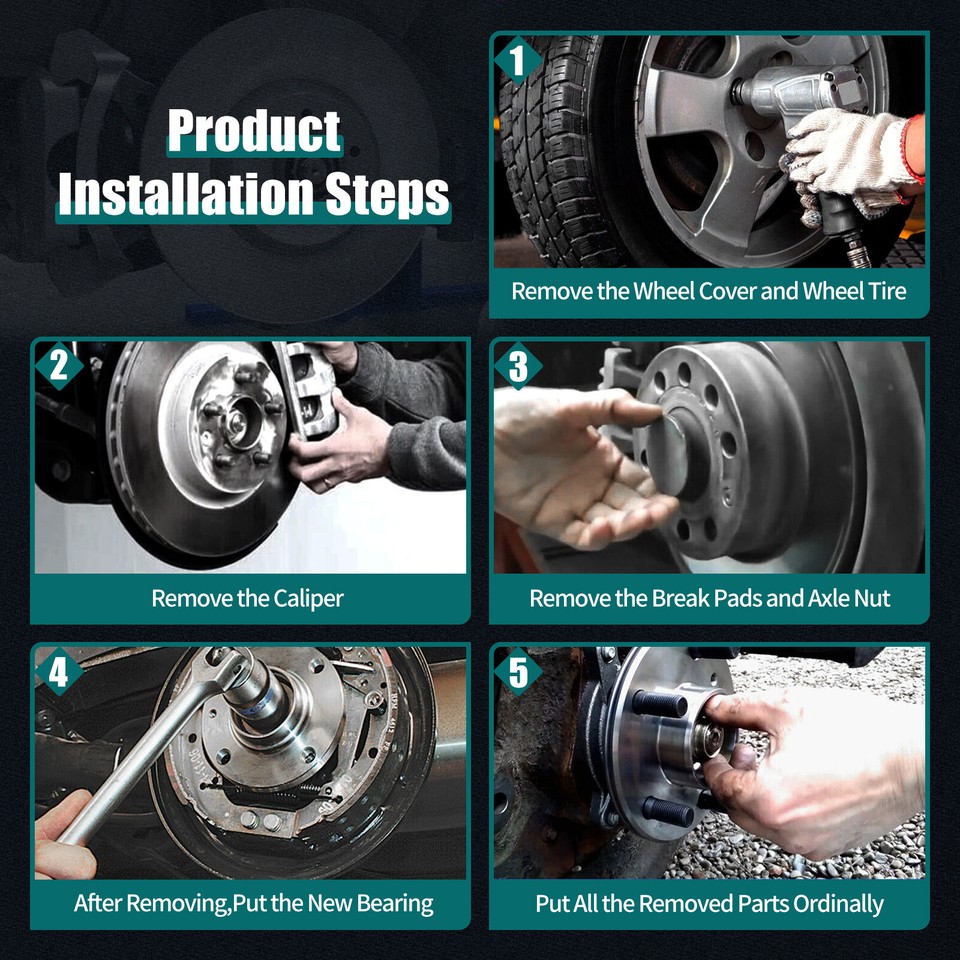 Product Installation Steps

1
Remove the Wheel Cover and Wheel Tire

2
Remove the Caliper

3
Remove the Break Pads and Axle Nut

4
After Removing,Put the New Bearing

5
Put All the Removed Parts Ordinally