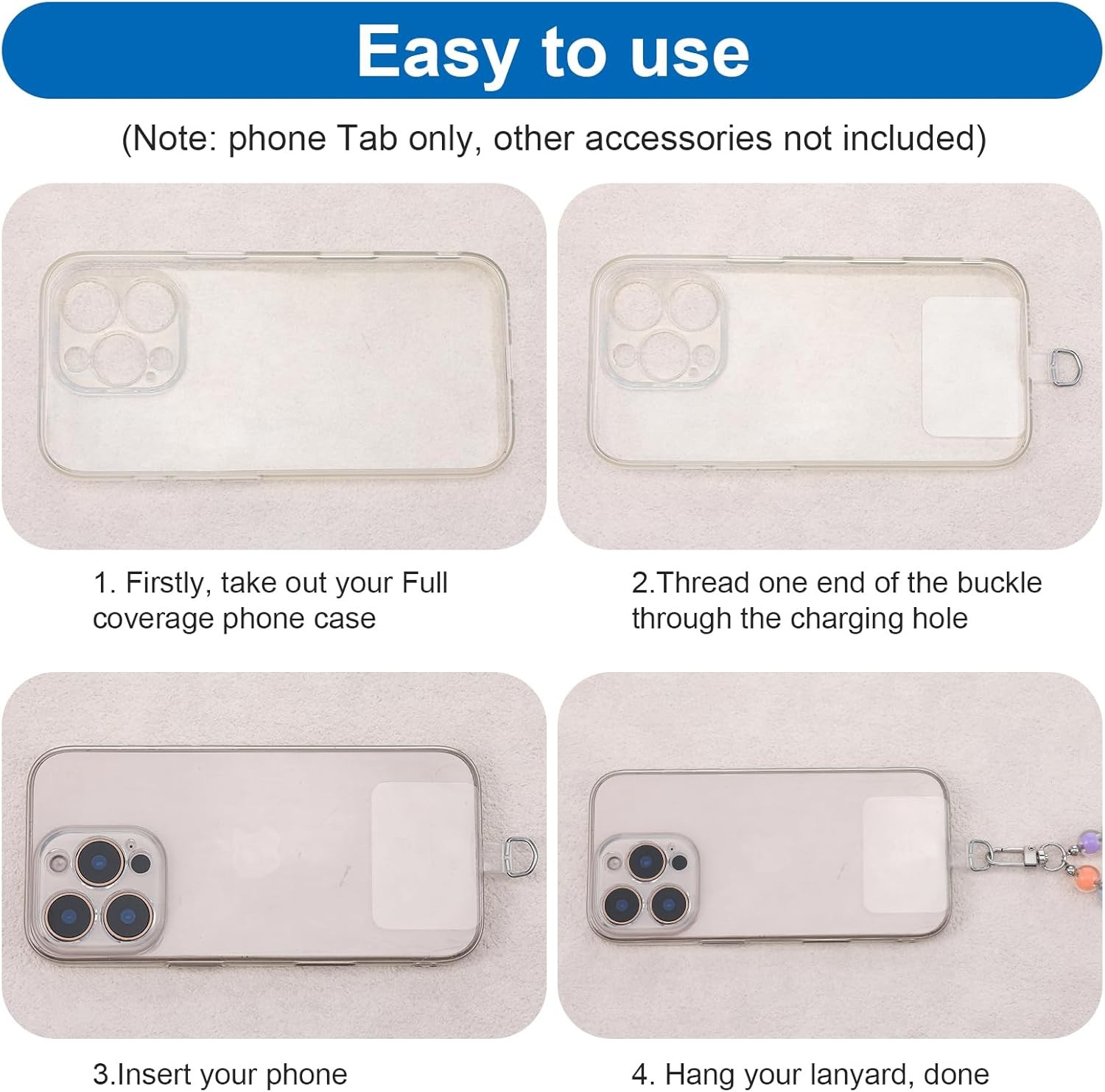 Easy to use

(Note: phone Tab only, other accessories not included)

1. Firstly, take out your Full coverage phone case

2.Thread one end of the buckle through the charging hole

3.Insert your phone

4. Hang your lanyard, done