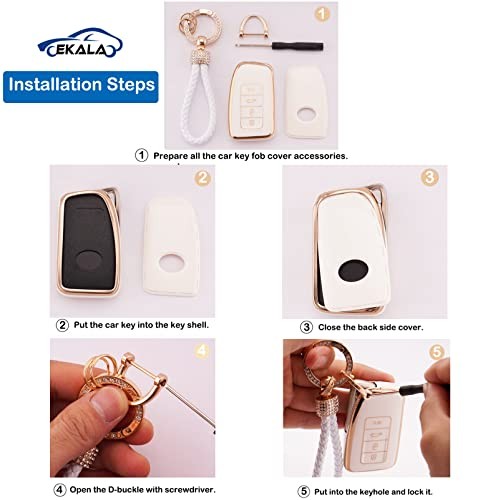 EKALA

Installation Steps

1

① Prepare all the car key fob cover accessories.

2

3

② Put the car key into the key shell.

③ Close the back side cover.

4

5

④ Open the D-buckle with screwdriver.

⑤ Put into the keyhole and lock it.