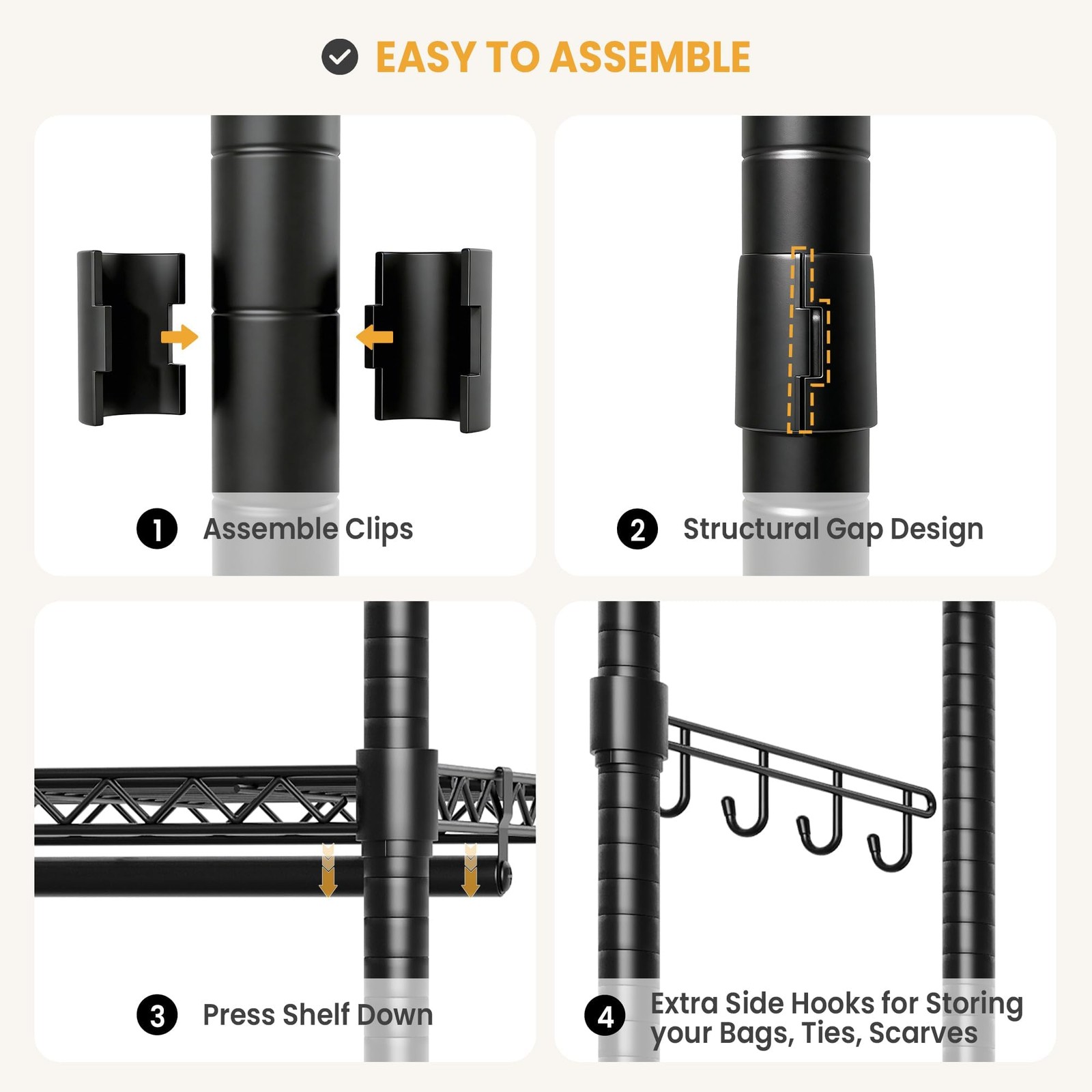 EASY TO ASSEMBLE

1 Assemble Clips

2 Structural Gap Design

3 Press Shelf Down

4 Extra Side Hooks for Storing your Bags, Ties, Scarves