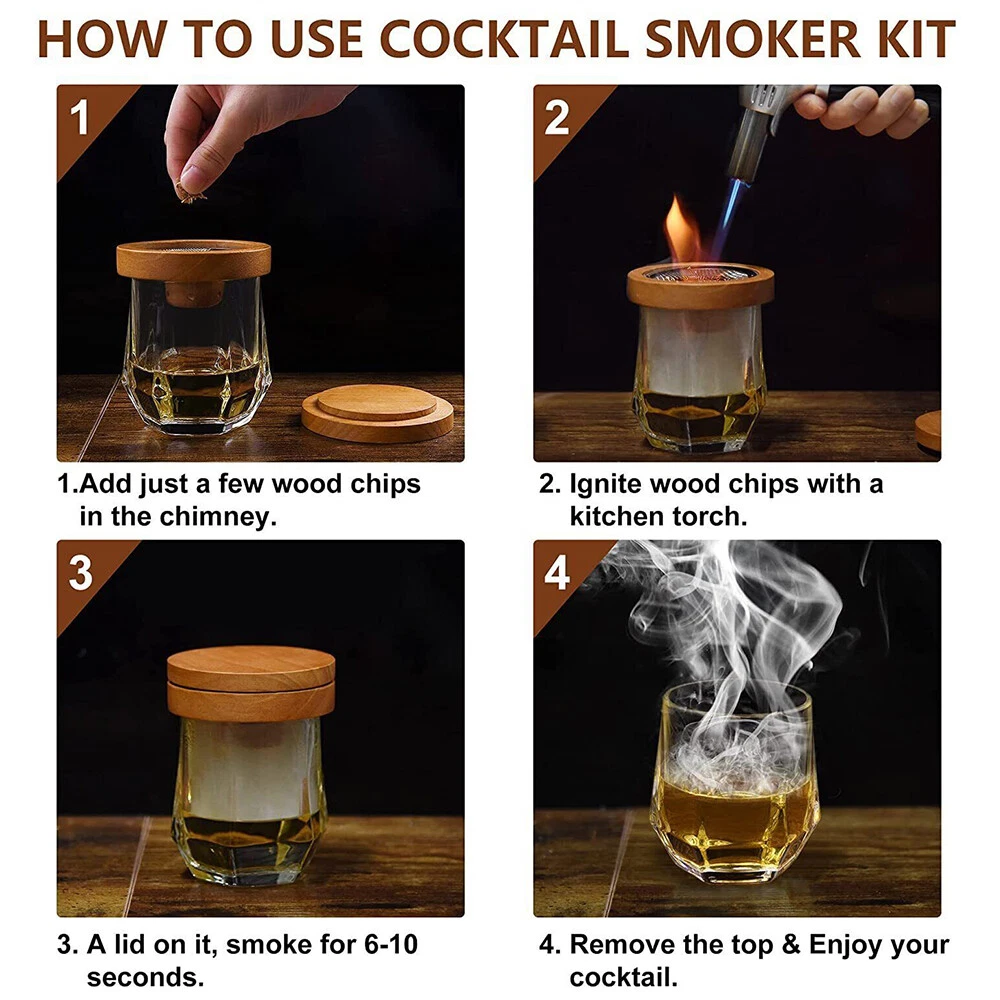 HOW TO USE COCKTAIL SMOKER KIT

1

1.Add just a few wood chips in the chimney.

2

2. Ignite wood chips with a kitchen torch.

3

3. A lid on it, smoke for 6-10 seconds.

4

4. Remove the top & Enjoy your cocktail.