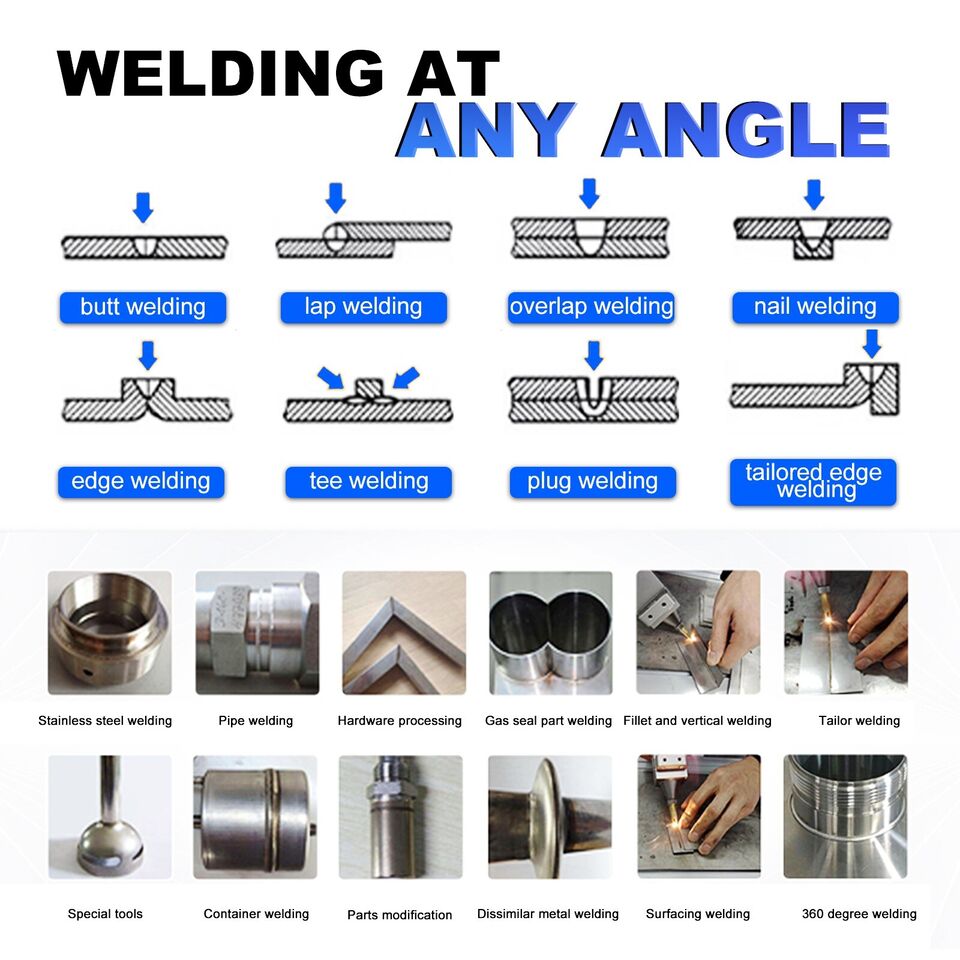 WELDING AT ANY ANGLE

butt welding
lap welding
overlap welding
nail welding

edge welding
tee welding
plug welding
tailored edge welding

Stainless steel welding
Pipe welding
Hardware processing
Gas seal part welding
Fillet and vertical welding
Tailor welding

Special tools
Container welding
Parts modification
Dissimilar metal welding
Surfacing welding
360 degree welding