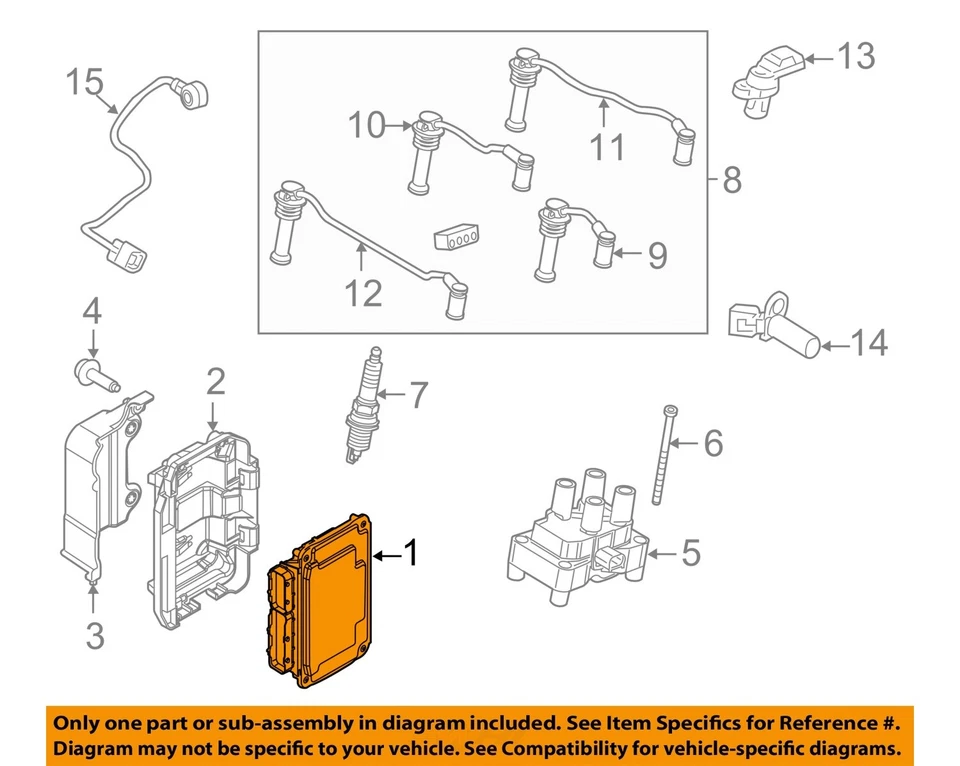 15
10
11
13
8
12
9
14
4
2
7
6
1
5
3

Only one part or sub-assembly in diagram included. See Item Specifics for Reference #. Diagram may not be specific to your vehicle. See Compatibility for vehicle-specific diagrams.